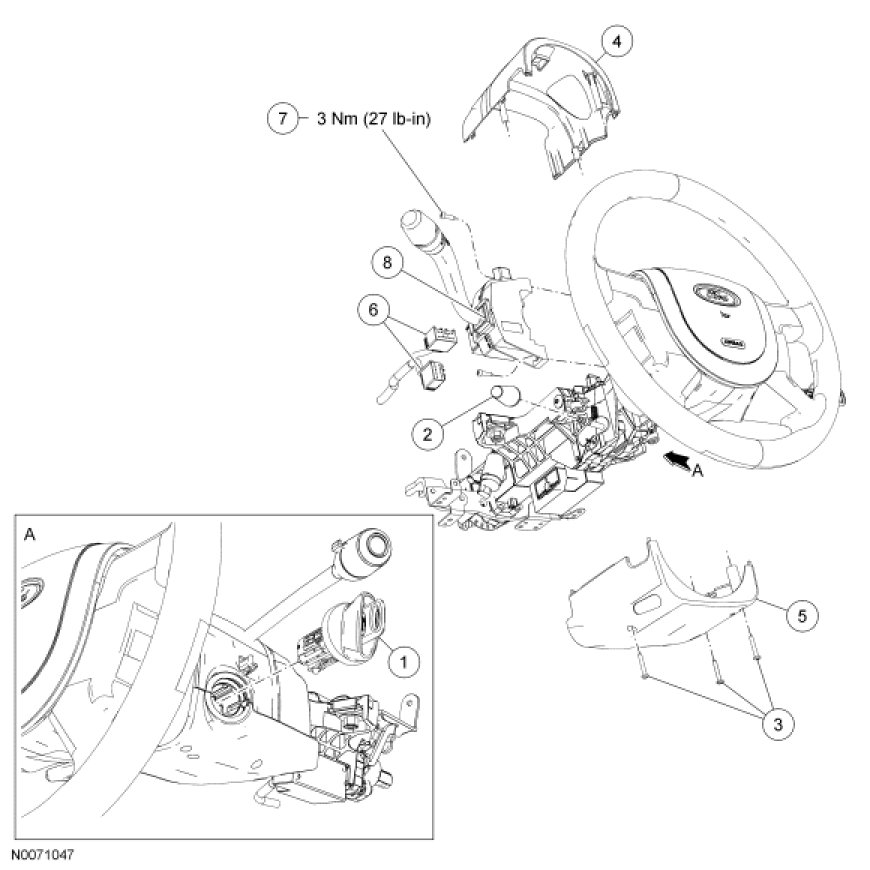 4

7 3 Nm (27 lb-in)

8

6

2

A

A

1

5

3

N0071047