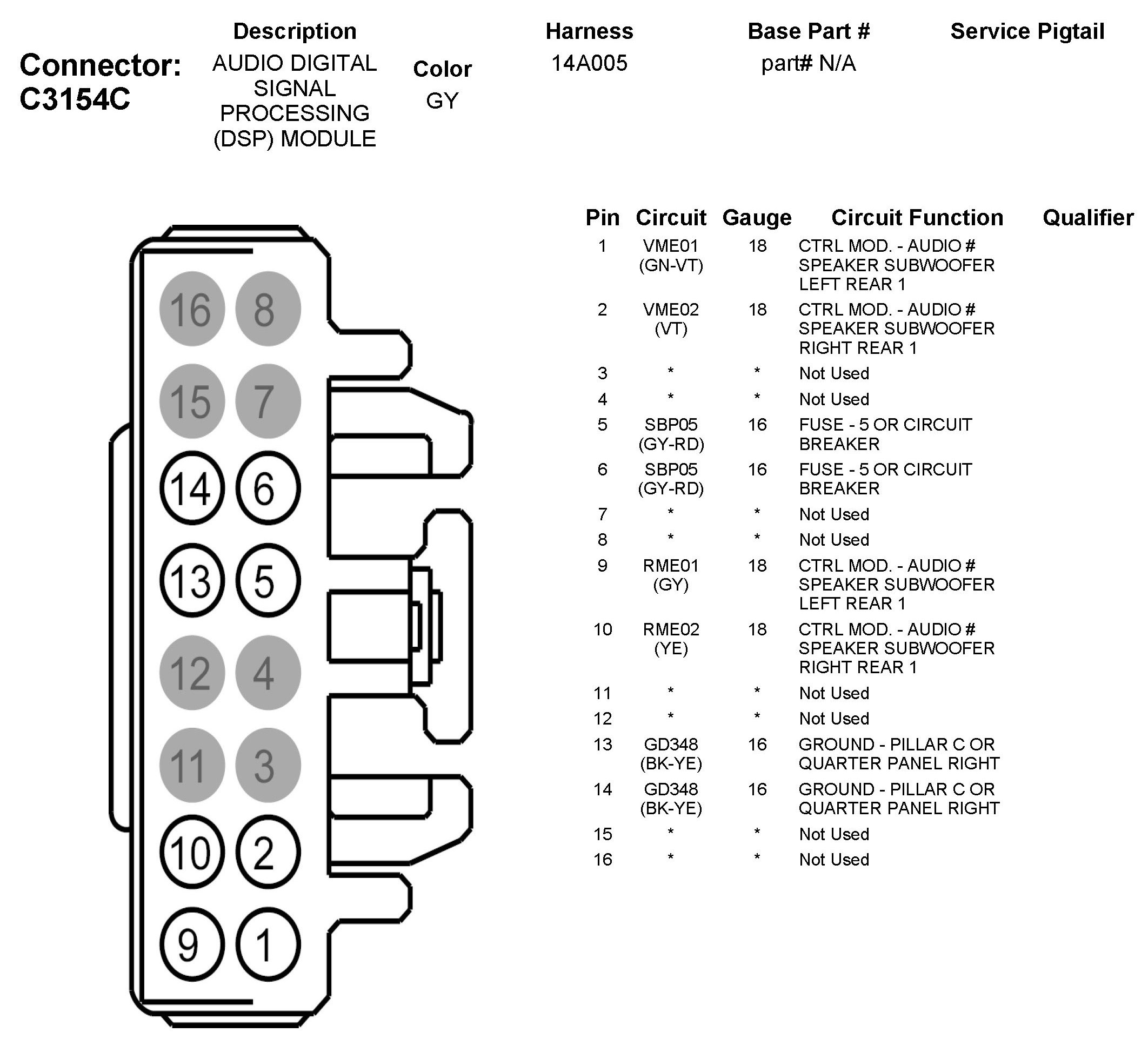 Connector: C3154C

| Description | Color | Harness | Base Part # | Service Pigtail |
|---|---|---|---|---|
| AUDIO DIGITAL SIGNAL PROCESSING (DSP) MODULE | GY | 14A005 | part# N/A | |

16 8
15 7
14 6
13 5
12 4
11 3
10 2
9 1

| Pin | Circuit | Gauge | Circuit Function | Qualifier |
|---|---|---|---|---|
| 1 | VME01 (GN-VT) | 18 | CTRL MOD. - AUDIO # SPEAKER SUBWOOFER LEFT REAR 1 | |
| 2 | VME02 (VT) | 18 | CTRL MOD. - AUDIO # SPEAKER SUBWOOFER RIGHT REAR 1 | |
| 3 | * | * | Not Used | |
| 4 | * | * | Not Used | |
| 5 | SBP05 (GY-RD) | 16 | FUSE - 5 OR CIRCUIT BREAKER | |
| 6 | SBP05 (GY-RD) | 16 | FUSE - 5 OR CIRCUIT BREAKER | |
| 7 | * | * | Not Used | |
| 8 | * | * | Not Used | |
| 9 | RME01 (GY) | 18 | CTRL MOD. - AUDIO # SPEAKER SUBWOOFER LEFT REAR 1 | |
| 10 | RME02 (YE) | 18 | CTRL MOD. - AUDIO # SPEAKER SUBWOOFER RIGHT REAR 1 | |
| 11 | * | * | Not Used | |
| 12 | * | * | Not Used | |
| 13 | GD348 (BK-YE) | 16 | GROUND - PILLAR C OR QUARTER PANEL RIGHT | |
| 14 | GD348 (BK-YE) | 16 | GROUND - PILLAR C OR QUARTER PANEL RIGHT | |
| 15 | * | * | Not Used | |
| 16 | * | * | Not Used | |