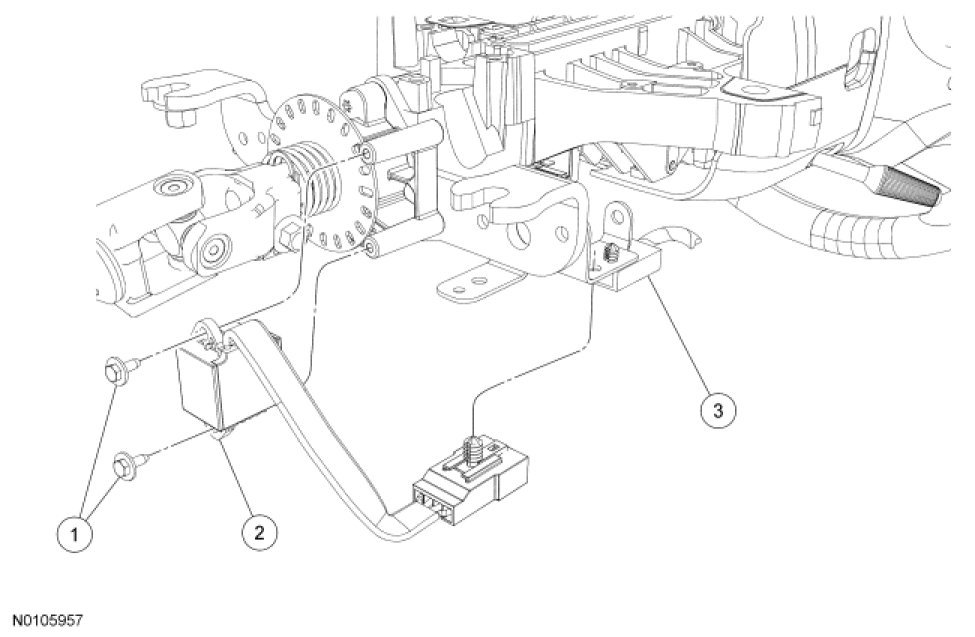 3

1

2

N0105957