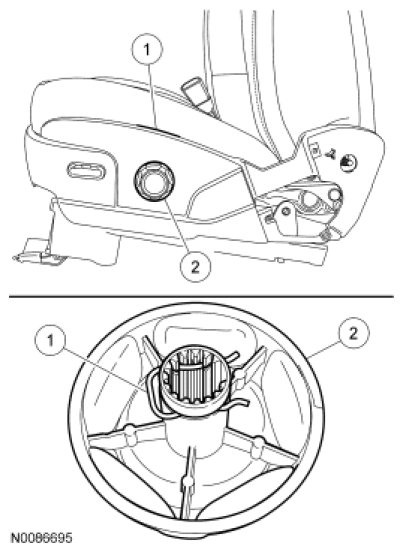 1
2
1
2
N0086695