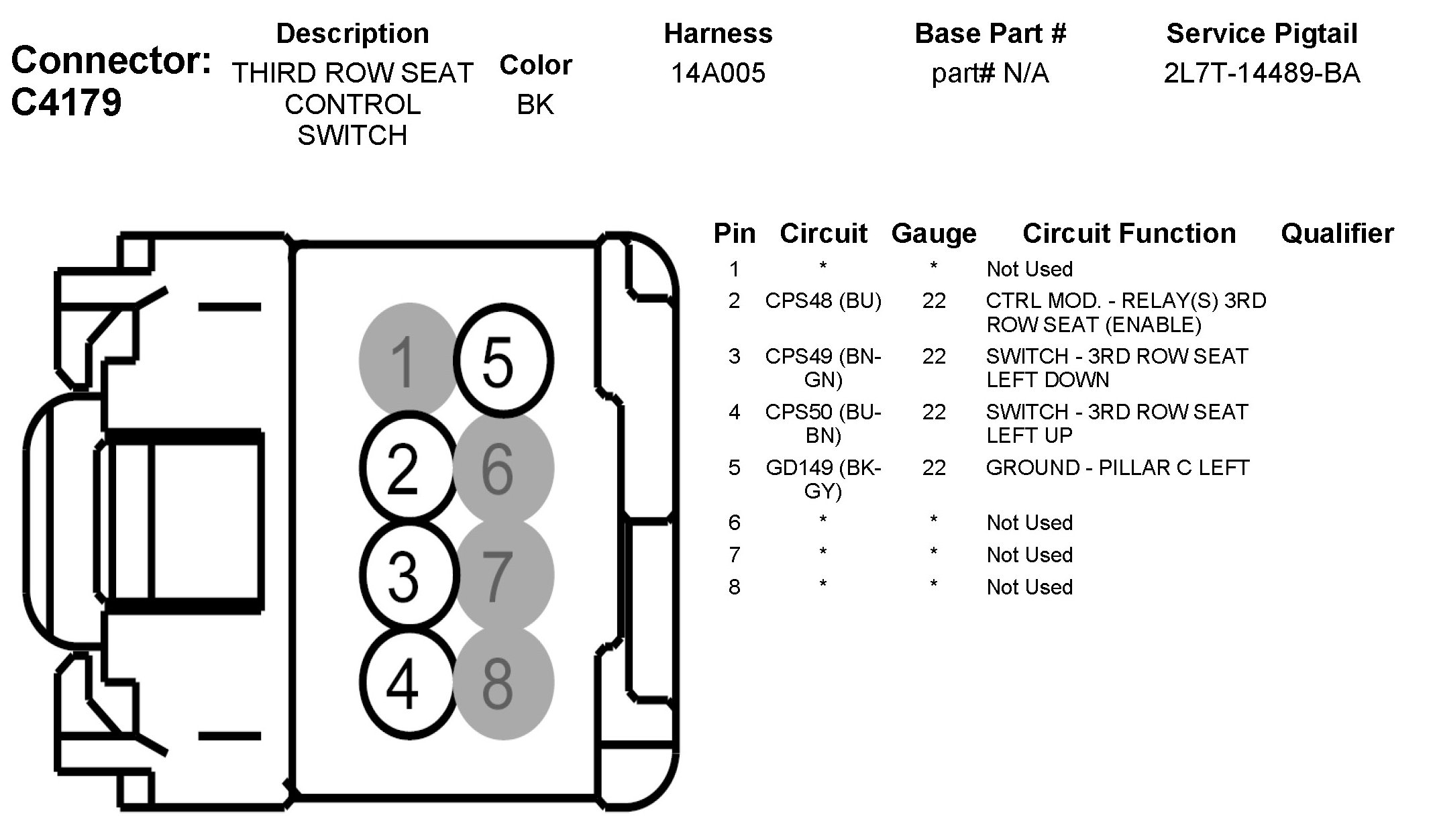 Connector: C4179

| Description | Color | Harness | Base Part # | Service Pigtail |
|---|---|---|---|---|
| THIRD ROW SEAT CONTROL SWITCH | BK | 14A005 | part# N/A | 2L7T-14489-BA |

1 5
2 6
3 7
4 8

| Pin | Circuit | Gauge | Circuit Function | Qualifier |
|---|---|---|---|---|
| 1 | * | * | Not Used | |
| 2 | CPS48 (BU) | 22 | CTRL MOD. - RELAY(S) 3RD ROW SEAT (ENABLE) | |
| 3 | CPS49 (BN-GN) | 22 | SWITCH - 3RD ROW SEAT LEFT DOWN | |
| 4 | CPS50 (BU-BN) | 22 | SWITCH - 3RD ROW SEAT LEFT UP | |
| 5 | GD149 (BK-GY) | 22 | GROUND - PILLAR C LEFT | |
| 6 | * | * | Not Used | |
| 7 | * | * | Not Used | |
| 8 | * | * | Not Used | |