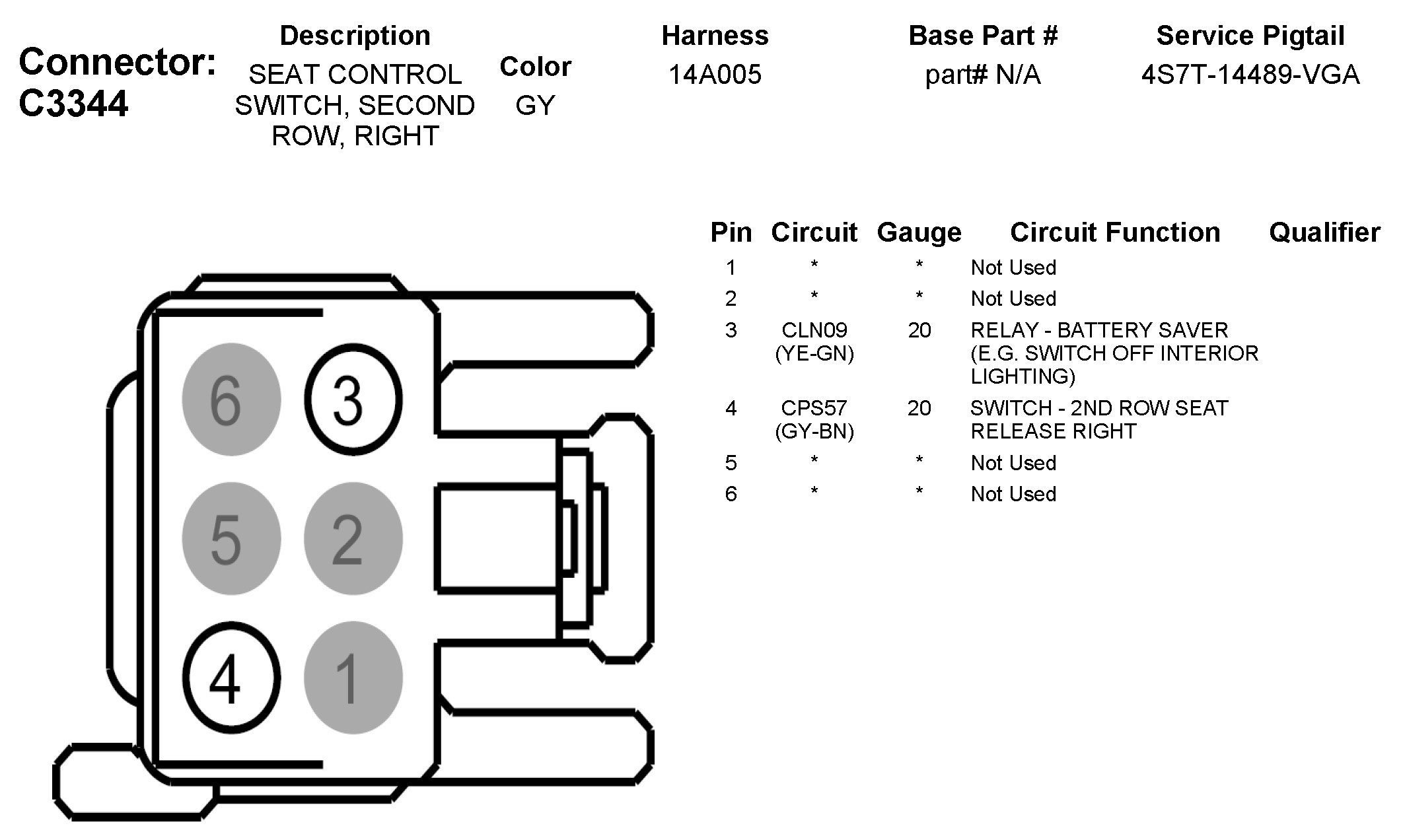 Connector: C3344

| Description | Color | Harness | Base Part # | Service Pigtail |
|---|---|---|---|---|
| SEAT CONTROL SWITCH, SECOND ROW, RIGHT | GY | 14A005 | part# N/A | 4S7T-14489-VGA |

6 3
5 2
4 1

| Pin | Circuit | Gauge | Circuit Function | Qualifier |
|---|---|---|---|---|
| 1 | * | * | Not Used | |
| 2 | * | * | Not Used | |
| 3 | CLN09 (YE-GN) | 20 | RELAY - BATTERY SAVER (E.G. SWITCH OFF INTERIOR LIGHTING) | |
| 4 | CPS57 (GY-BN) | 20 | SWITCH - 2ND ROW SEAT RELEASE RIGHT | |
| 5 | * | * | Not Used | |
| 6 | * | * | Not Used | |