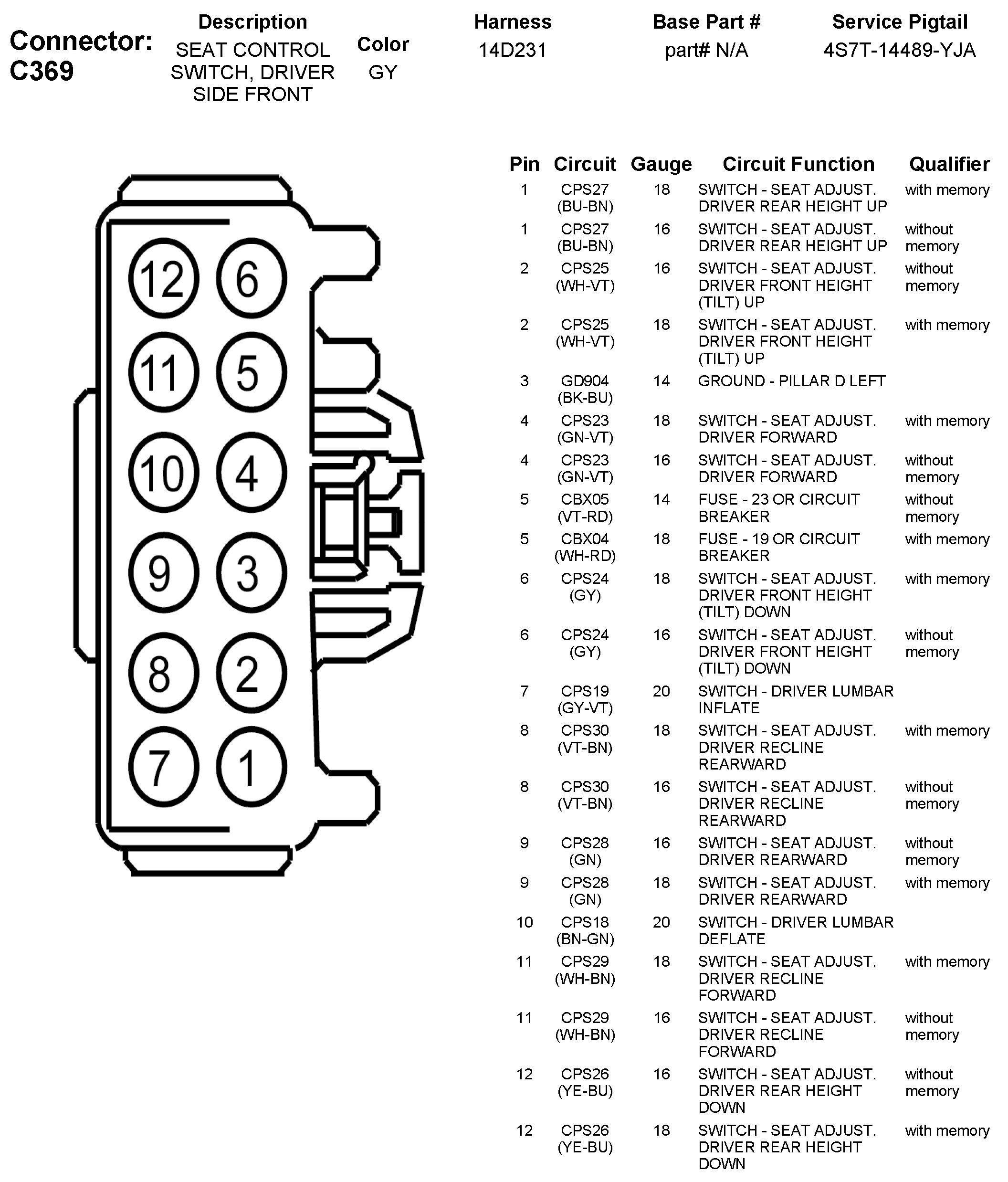 Connector: C369

| Description | Color | Harness | Base Part # | Service Pigtail |
|---|---|---|---|---|
| SEAT CONTROL SWITCH, DRIVER SIDE FRONT | GY | 14D231 | part# N/A | 4S7T-14489-YJA |

12 6
11 5
10 4
9 3
8 2
7 1

| Pin | Circuit | Gauge | Circuit Function | Qualifier |
|---|---|---|---|---|
| 1 | CPS27 (BU-BN) | 18 | SWITCH - SEAT ADJUST. DRIVER REAR HEIGHT UP | with memory |
| 1 | CPS27 (BU-BN) | 16 | SWITCH - SEAT ADJUST. DRIVER REAR HEIGHT UP | without memory |
| 2 | CPS25 (WH-VT) | 16 | SWITCH - SEAT ADJUST. DRIVER FRONT HEIGHT (TILT) UP | without memory |
| 2 | CPS25 (WH-VT) | 18 | SWITCH - SEAT ADJUST. DRIVER FRONT HEIGHT (TILT) UP | with memory |
| 3 | GD904 (BK-BU) | 14 | GROUND - PILLAR D LEFT | |
| 4 | CPS23 (GN-VT) | 18 | SWITCH - SEAT ADJUST. DRIVER FORWARD | with memory |
| 4 | CPS23 (GN-VT) | 16 | SWITCH - SEAT ADJUST. DRIVER FORWARD | without memory |
| 5 | CBX05 (VT-RD) | 14 | FUSE - 23 OR CIRCUIT BREAKER | without memory |
| 5 | CBX04 (WH-RD) | 18 | FUSE - 19 OR CIRCUIT BREAKER | with memory |
| 6 | CPS24 (GY) | 18 | SWITCH - SEAT ADJUST. DRIVER FRONT HEIGHT (TILT) DOWN | with memory |
| 6 | CPS24 (GY) | 16 | SWITCH - SEAT ADJUST. DRIVER FRONT HEIGHT (TILT) DOWN | without memory |
| 7 | CPS19 (GY-VT) | 20 | SWITCH - DRIVER LUMBAR INFLATE | |
| 8 | CPS30 (VT-BN) | 18 | SWITCH - SEAT ADJUST. DRIVER RECLINE REARWARD | with memory |
| 8 | CPS30 (VT-BN) | 16 | SWITCH - SEAT ADJUST. DRIVER RECLINE REARWARD | without memory |
| 9 | CPS28 (GN) | 16 | SWITCH - SEAT ADJUST. DRIVER REARWARD | without memory |
| 9 | CPS28 (GN) | 18 | SWITCH - SEAT ADJUST. DRIVER REARWARD | with memory |
| 10 | CPS18 (BN-GN) | 20 | SWITCH - DRIVER LUMBAR DEFLATE | |
| 11 | CPS29 (WH-BN) | 18 | SWITCH - SEAT ADJUST. DRIVER RECLINE FORWARD | with memory |
| 11 | CPS29 (WH-BN) | 16 | SWITCH - SEAT ADJUST. DRIVER RECLINE FORWARD | without memory |
| 12 | CPS26 (YE-BU) | 16 | SWITCH - SEAT ADJUST. DRIVER REAR HEIGHT DOWN | without memory |
| 12 | CPS26 (YE-BU) | 18 | SWITCH - SEAT ADJUST. DRIVER REAR HEIGHT DOWN | with memory |