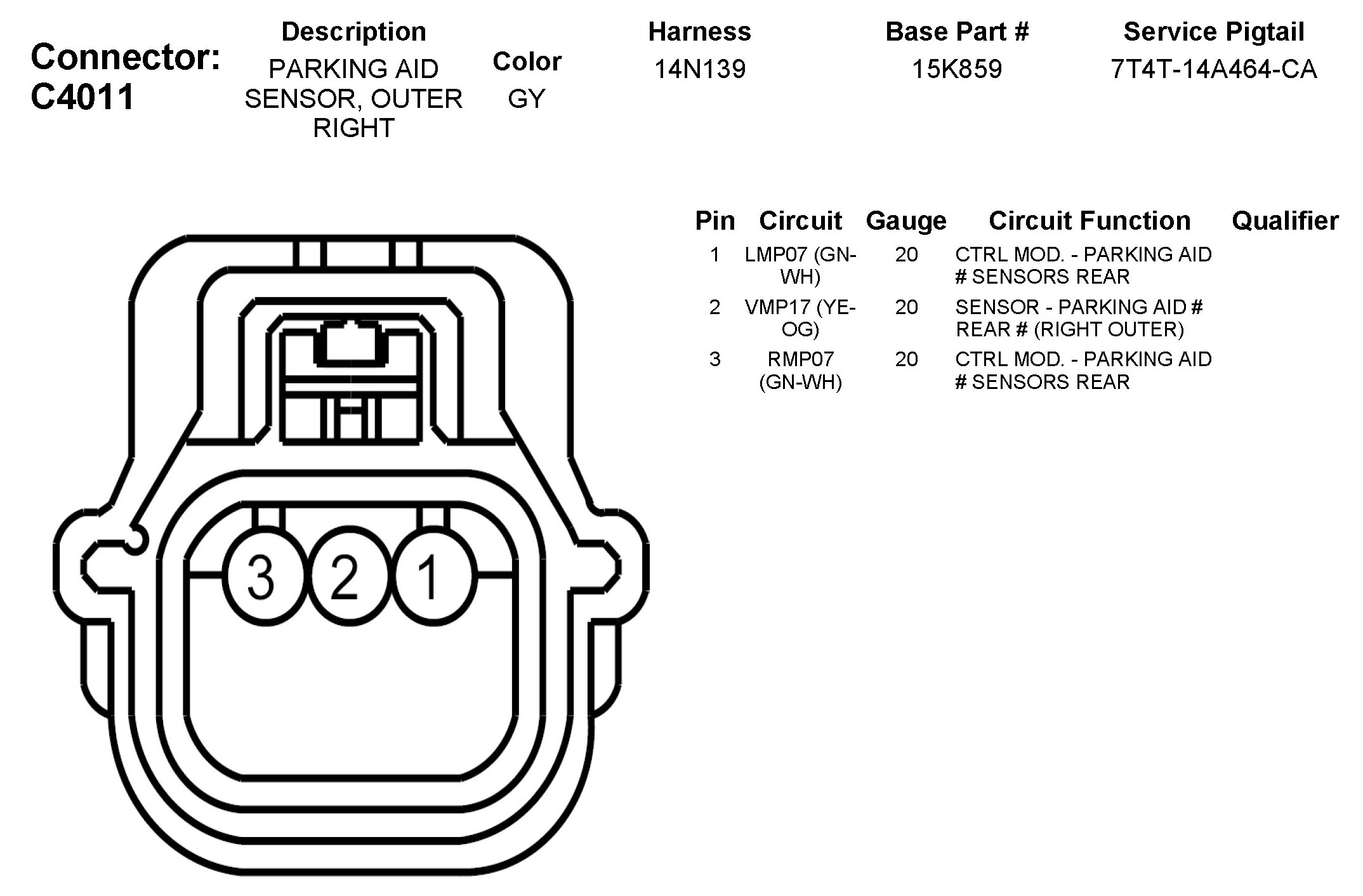 Connector: C4011

| Description | Color | Harness | Base Part # | Service Pigtail |
|---|---|---|---|---|
| PARKING AID SENSOR, OUTER RIGHT | GY | 14N139 | 15K859 | 7T4T-14A464-CA |

| Pin | Circuit | Gauge | Circuit Function | Qualifier |
|---|---|---|---|---|
| 1 | LMP07 (GN-WH) | 20 | CTRL MOD. - PARKING AID # SENSORS REAR | |
| 2 | VMP17 (YE-OG) | 20 | SENSOR - PARKING AID # REAR # (RIGHT OUTER) | |
| 3 | RMP07 (GN-WH) | 20 | CTRL MOD. - PARKING AID # SENSORS REAR | |

3 2 1