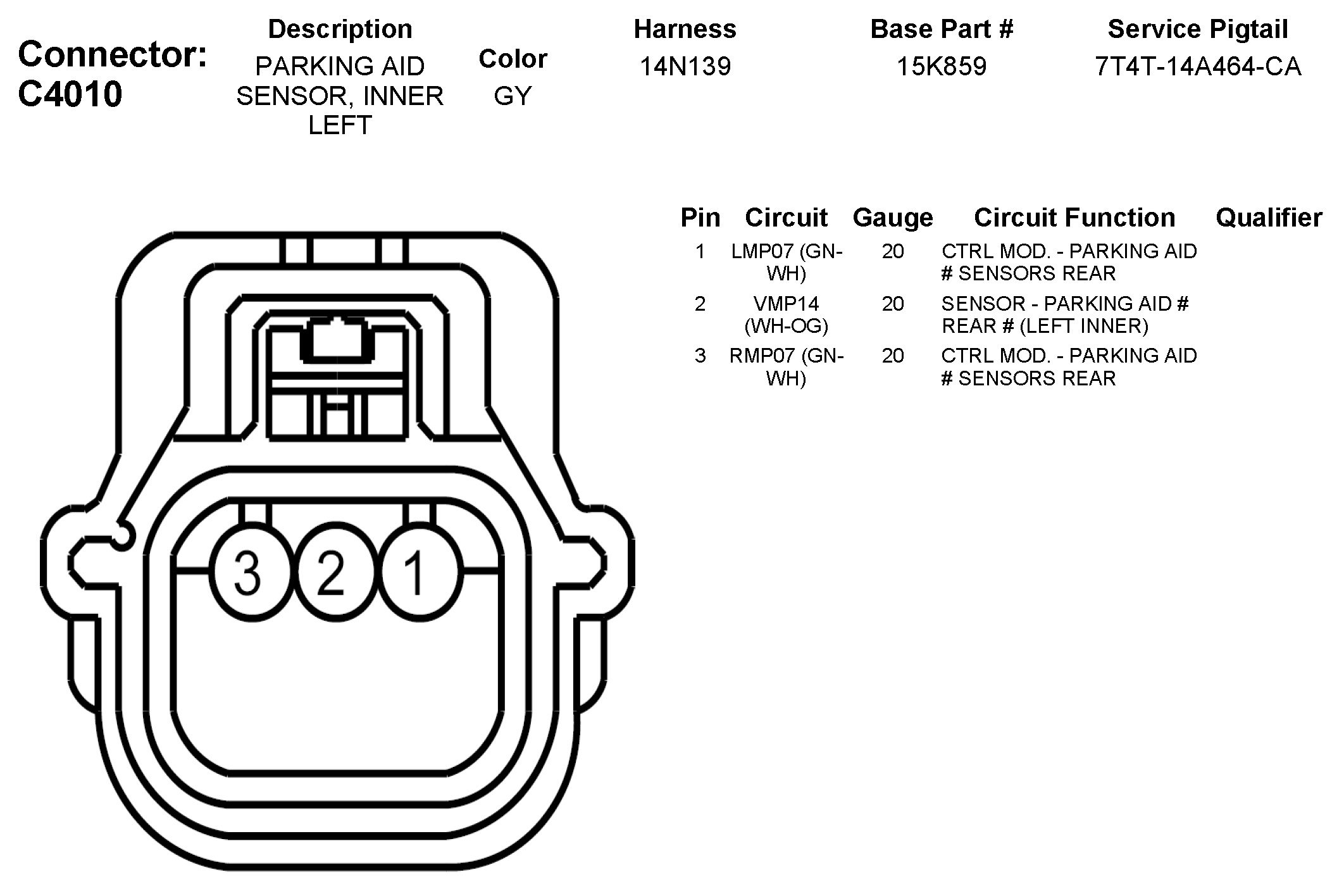 Connector: C4010

| Description | Color | Harness | Base Part # | Service Pigtail |
|---|---|---|---|---|
| PARKING AID SENSOR, INNER LEFT | GY | 14N139 | 15K859 | 7T4T-14A464-CA |

3 2 1

| Pin | Circuit | Gauge | Circuit Function | Qualifier |
|---|---|---|---|---|
| 1 | LMP07 (GN-WH) | 20 | CTRL MOD. - PARKING AID # SENSORS REAR | |
| 2 | VMP14 (WH-OG) | 20 | SENSOR - PARKING AID # REAR # (LEFT INNER) | |
| 3 | RMP07 (GN-WH) | 20 | CTRL MOD. - PARKING AID # SENSORS REAR | |