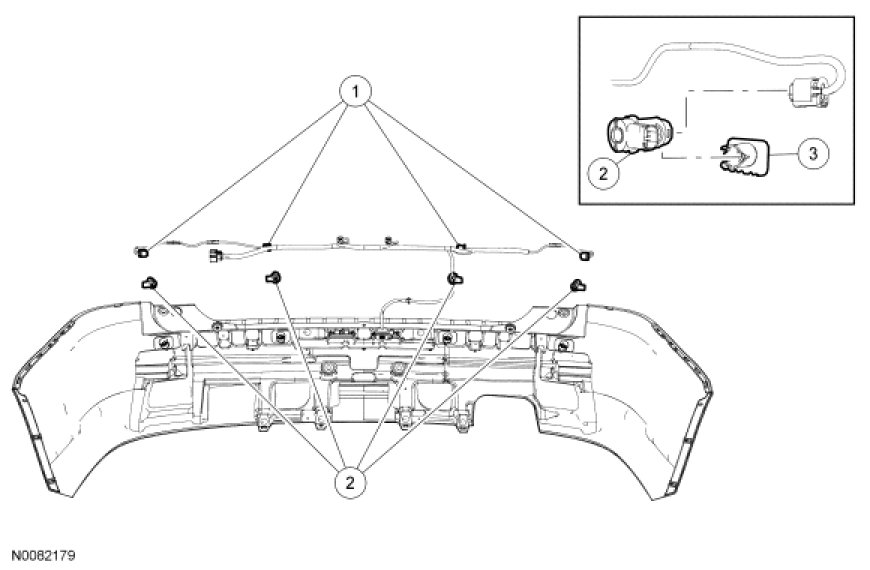 1
2
3
2
N0082179