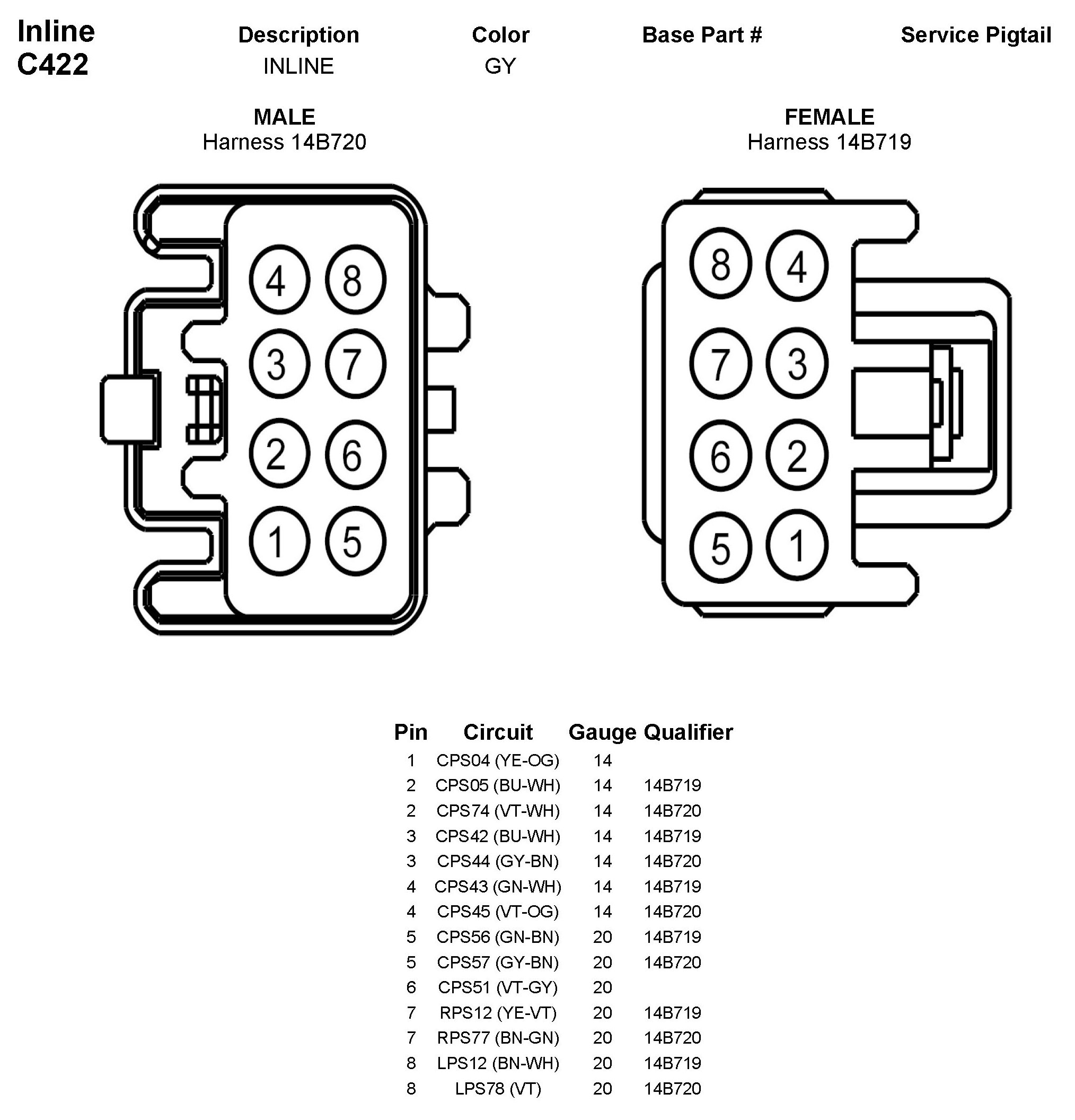 Inline
C422

| Description | Color | Base Part # | Service Pigtail |
|---|---|---|---|
| INLINE | GY | | |

MALE
Harness 14B720

4 8
3 7
2 6
1 5

FEMALE
Harness 14B719

8 4
7 3
6 2
5 1

| Pin | Circuit | Gauge | Qualifier |
|---|---|---|---|
| 1 | CPS04 (YE-OG) | 14 | |
| 2 | CPS05 (BU-WH) | 14 | 14B719 |
| 2 | CPS74 (VT-WH) | 14 | 14B720 |
| 3 | CPS42 (BU-WH) | 14 | 14B719 |
| 3 | CPS44 (GY-BN) | 14 | 14B720 |
| 4 | CPS43 (GN-WH) | 14 | 14B719 |
| 4 | CPS45 (VT-OG) | 14 | 14B720 |
| 5 | CPS56 (GN-BN) | 20 | 14B719 |
| 5 | CPS57 (GY-BN) | 20 | 14B720 |
| 6 | CPS51 (VT-GY) | 20 | |
| 7 | RPS12 (YE-VT) | 20 | 14B719 |
| 7 | RPS77 (BN-GN) | 20 | 14B720 |
| 8 | LPS12 (BN-WH) | 20 | 14B719 |
| 8 | LPS78 (VT) | 20 | 14B720 |