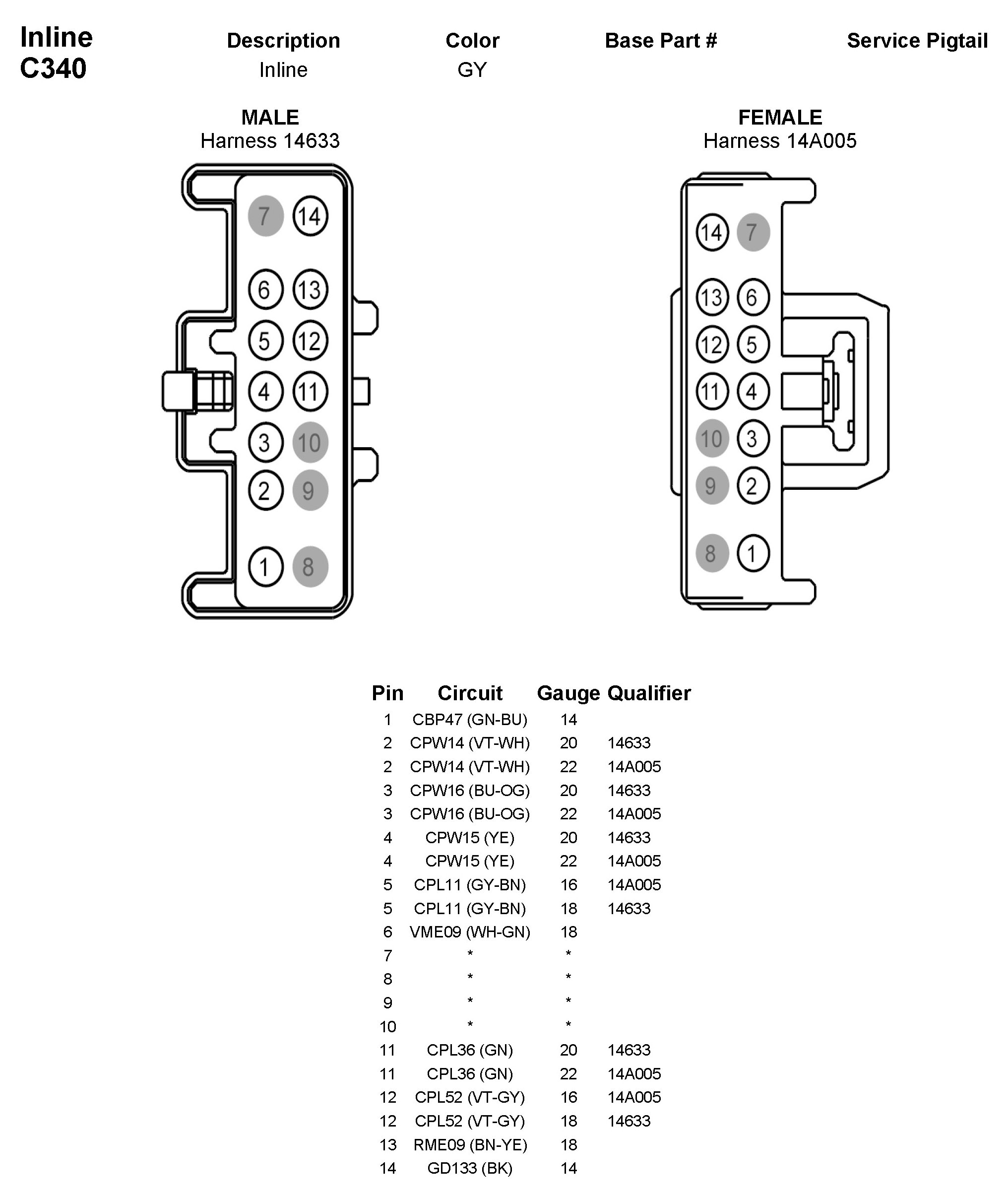 Inline
C340

| Description | Color | Base Part # | Service Pigtail |
|---|---|---|---|
| Inline | GY | | |

MALE
Harness 14633

7 14
6 13
5 12
4 11
3 10
2 9
1 8

FEMALE
Harness 14A005

14 7
13 6
12 5
11 4
10 3
9 2
8 1

| Pin | Circuit | Gauge | Qualifier |
|---|---|---|---|
| 1 | CBP47 (GN-BU) | 14 | |
| 2 | CPW14 (VT-WH) | 20 | 14633 |
| 2 | CPW14 (VT-WH) | 22 | 14A005 |
| 3 | CPW16 (BU-OG) | 20 | 14633 |
| 3 | CPW16 (BU-OG) | 22 | 14A005 |
| 4 | CPW15 (YE) | 20 | 14633 |
| 4 | CPW15 (YE) | 22 | 14A005 |
| 5 | CPL11 (GY-BN) | 16 | 14A005 |
| 5 | CPL11 (GY-BN) | 18 | 14633 |
| 6 | VME09 (WH-GN) | 18 | |
| 7 | * | * | |
| 8 | * | * | |
| 9 | * | * | |
| 10 | * | * | |
| 11 | CPL36 (GN) | 20 | 14633 |
| 11 | CPL36 (GN) | 22 | 14A005 |
| 12 | CPL52 (VT-GY) | 16 | 14A005 |
| 12 | CPL52 (VT-GY) | 18 | 14633 |
| 13 | RME09 (BN-YE) | 18 | |
| 14 | GD133 (BK) | 14 | |