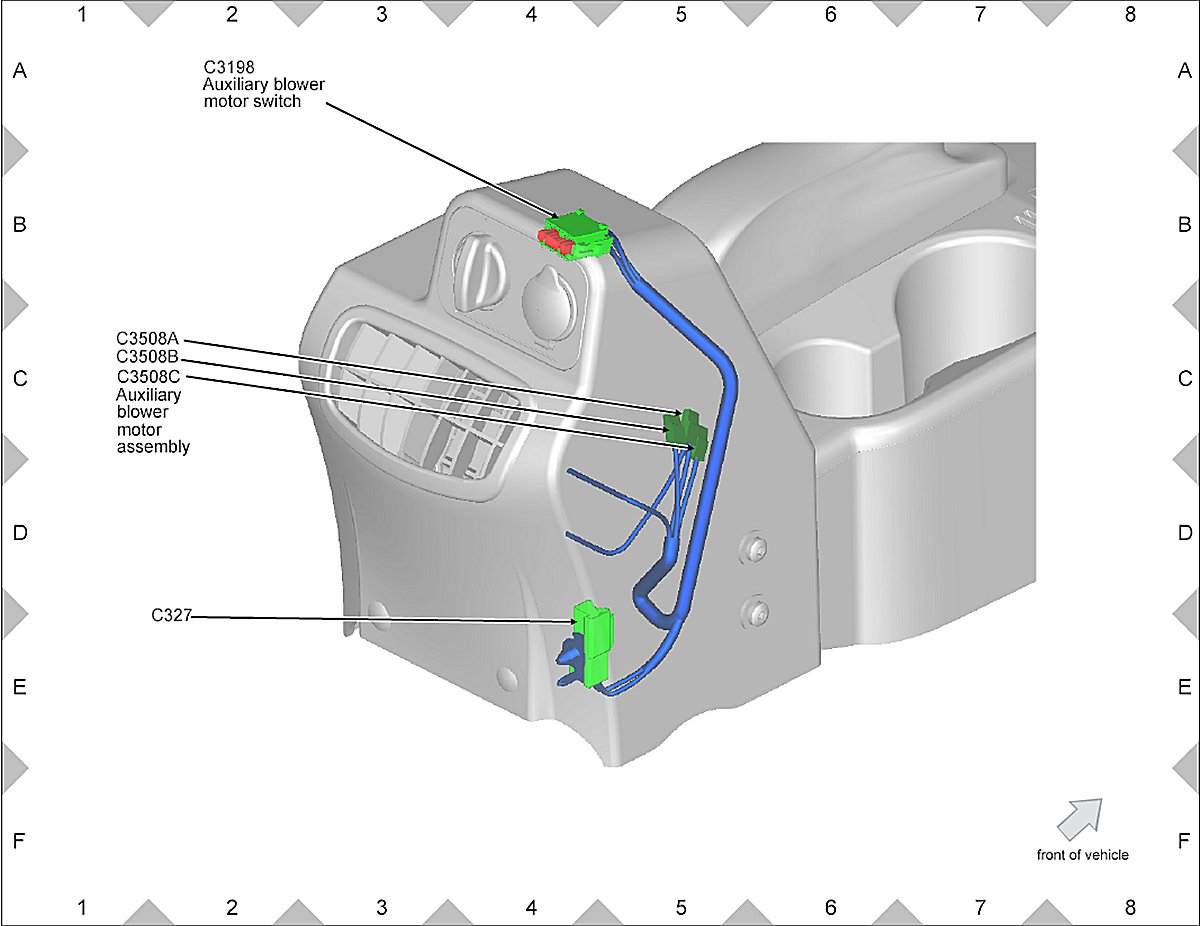 1 2 3 4 5 6 7 8

A
B
C
D
E
F

C3198
Auxiliary blower
motor switch

C3508A
C3508B
C3508C
Auxiliary
blower
motor
assembly

C327

front of vehicle

A
B
C
D
E
F

1 2 3 4 5 6 7 8