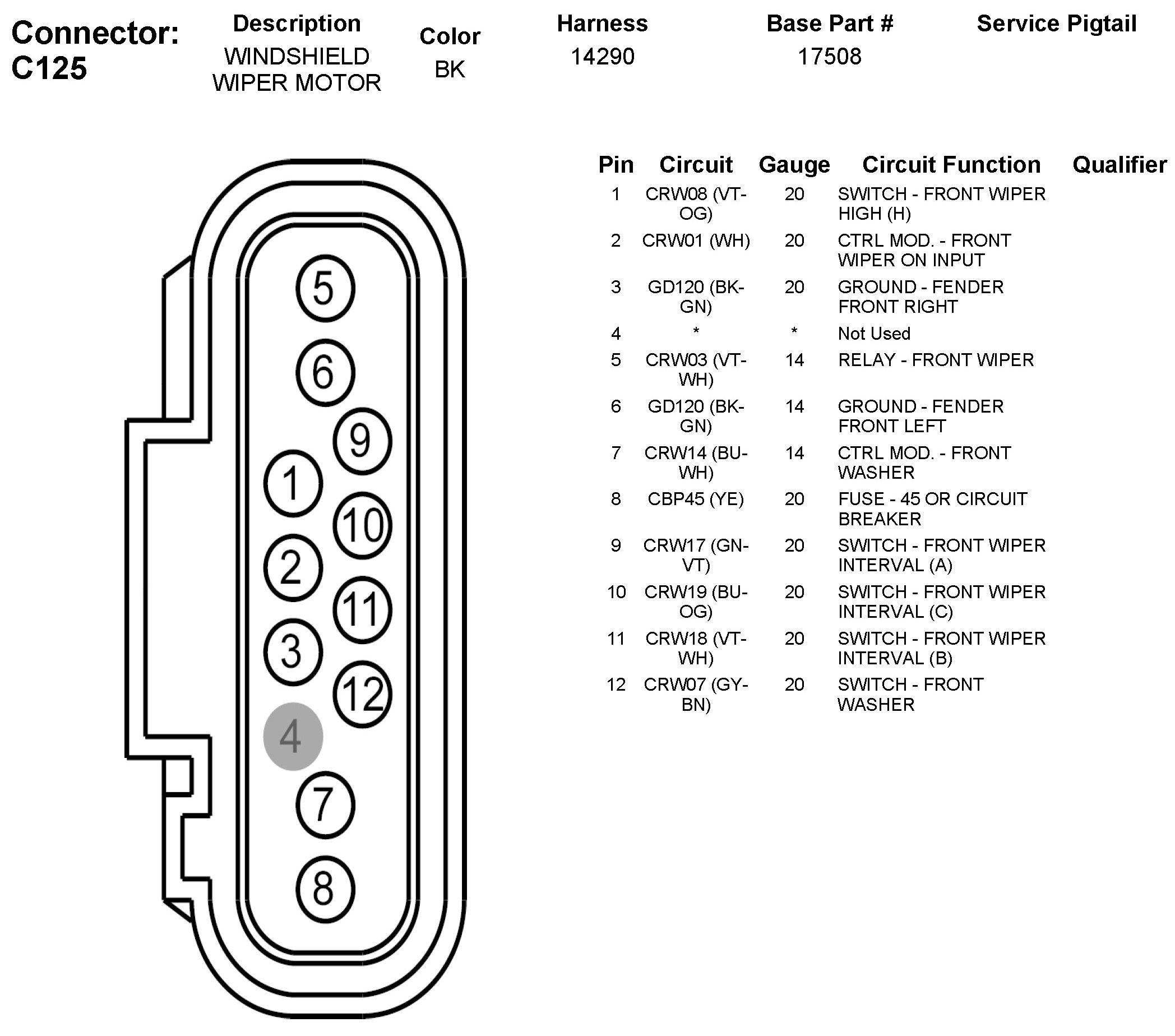 Connector: C125

| Description | Color | Harness | Base Part # | Service Pigtail |
|---|---|---|---|---|
| WINDSHIELD WIPER MOTOR | BK | 14290 | 17508 | |

5
6
9
1
10
2
11
3
12
4
7
8

| Pin | Circuit | Gauge | Circuit Function | Qualifier |
|---|---|---|---|---|
| 1 | CRW08 (VT-OG) | 20 | SWITCH - FRONT WIPER HIGH (H) | |
| 2 | CRW01 (WH) | 20 | CTRL MOD. - FRONT WIPER ON INPUT | |
| 3 | GD120 (BK-GN) | 20 | GROUND - FENDER FRONT RIGHT | |
| 4 | * | * | Not Used | |
| 5 | CRW03 (VT-WH) | 14 | RELAY - FRONT WIPER | |
| 6 | GD120 (BK-GN) | 14 | GROUND - FENDER FRONT LEFT | |
| 7 | CRW14 (BU-WH) | 14 | CTRL MOD. - FRONT WASHER | |
| 8 | CBP45 (YE) | 20 | FUSE - 45 OR CIRCUIT BREAKER | |
| 9 | CRW17 (GN-VT) | 20 | SWITCH - FRONT WIPER INTERVAL (A) | |
| 10 | CRW19 (BU-OG) | 20 | SWITCH - FRONT WIPER INTERVAL (C) | |
| 11 | CRW18 (VT-WH) | 20 | SWITCH - FRONT WIPER INTERVAL (B) | |
| 12 | CRW07 (GY-BN) | 20 | SWITCH - FRONT WASHER | |