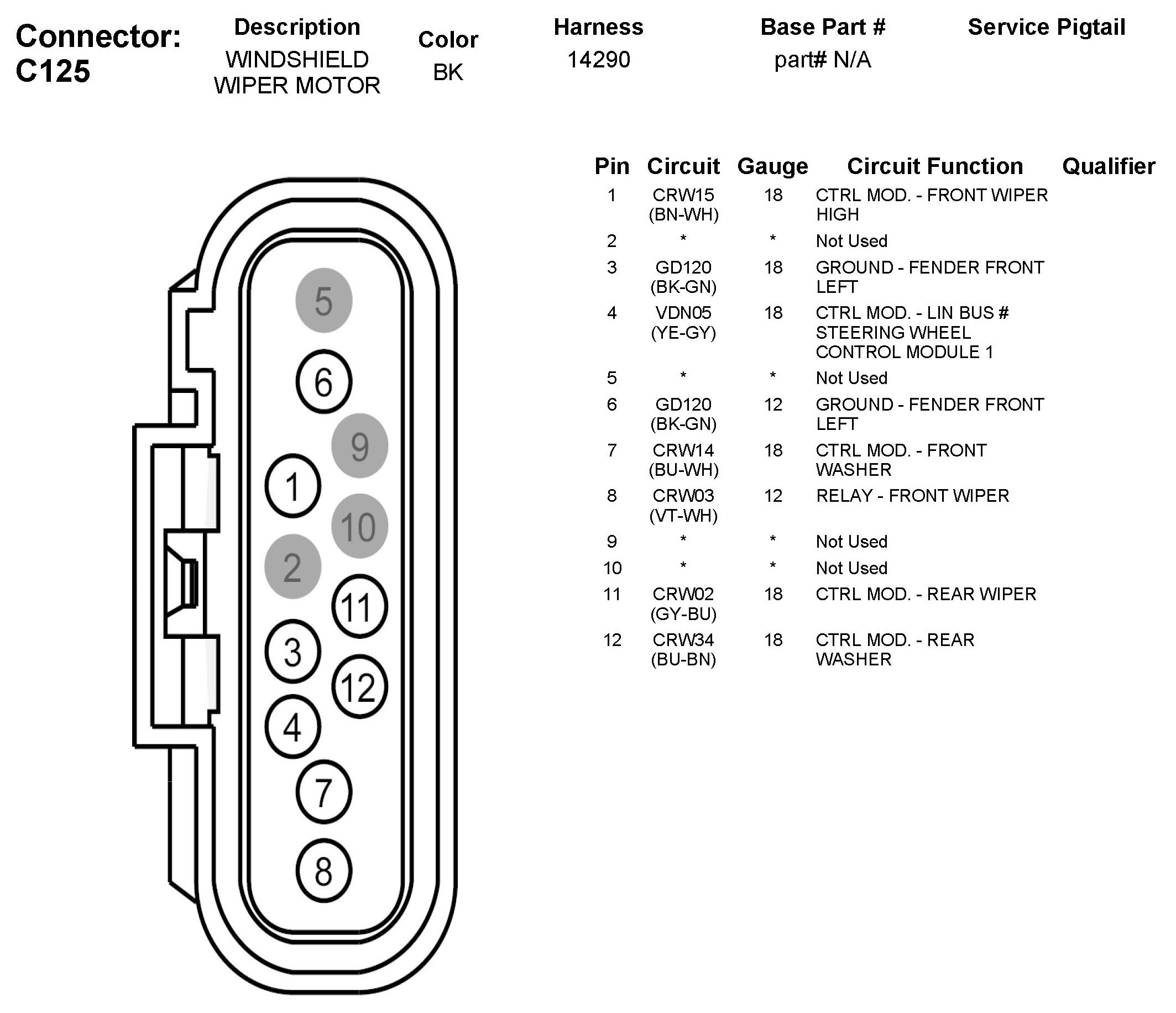 Connector: C125

| Description | Color | Harness | Base Part # | Service Pigtail |
|---|---|---|---|---|
| WINDSHIELD WIPER MOTOR | BK | 14290 | part# N/A | |

5
6
9
1
10
2
11
3
12
4
7
8

| Pin | Circuit | Gauge | Circuit Function | Qualifier |
|---|---|---|---|---|
| 1 | CRW15 (BN-WH) | 18 | CTRL MOD. - FRONT WIPER HIGH | |
| 2 | * | * | Not Used | |
| 3 | GD120 (BK-GN) | 18 | GROUND - FENDER FRONT LEFT | |
| 4 | VDN05 (YE-GY) | 18 | CTRL MOD. - LIN BUS # STEERING WHEEL CONTROL MODULE 1 | |
| 5 | * | * | Not Used | |
| 6 | GD120 (BK-GN) | 12 | GROUND - FENDER FRONT LEFT | |
| 7 | CRW14 (BU-WH) | 18 | CTRL MOD. - FRONT WASHER | |
| 8 | CRW03 (VT-WH) | 12 | RELAY - FRONT WIPER | |
| 9 | * | * | Not Used | |
| 10 | * | * | Not Used | |
| 11 | CRW02 (GY-BU) | 18 | CTRL MOD. - REAR WIPER | |
| 12 | CRW34 (BU-BN) | 18 | CTRL MOD. - REAR WASHER | |