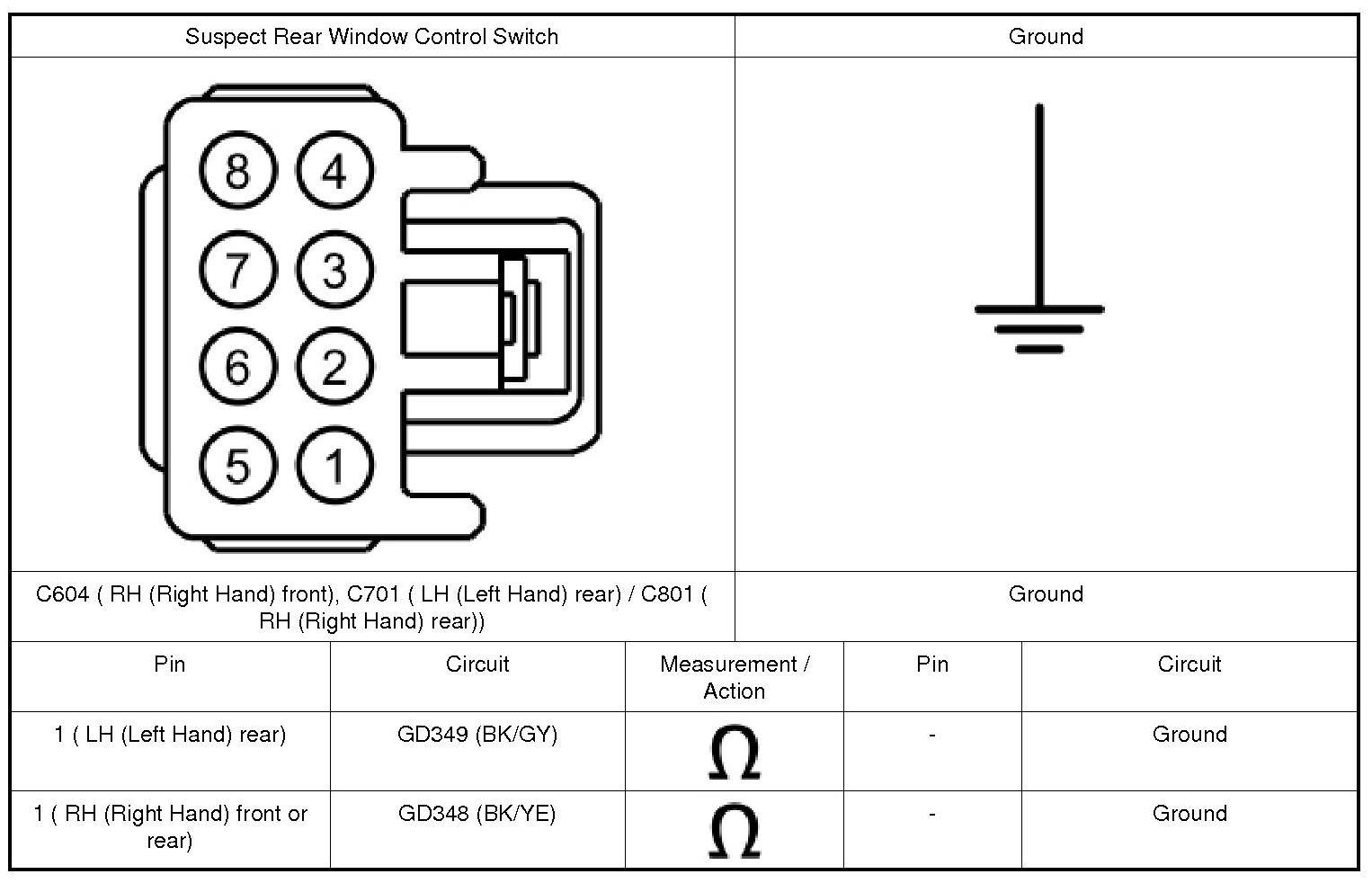 | Suspect Rear Window Control Switch | Ground |
|---|---|
| 8 4 7 3 6 2 5 1 | |
| C604 ( RH (Right Hand) front), C701 ( LH (Left Hand) rear) / C801 ( RH (Right Hand) rear)) | Ground |

| Pin | Circuit | Measurement / Action | Pin | Circuit |
|---|---|---|---|---|
| 1 ( LH (Left Hand) rear) | GD349 (BK/GY) | $\Omega$ | - | Ground |
| 1 ( RH (Right Hand) front or rear) | GD348 (BK/YE) | $\Omega$ | - | Ground |