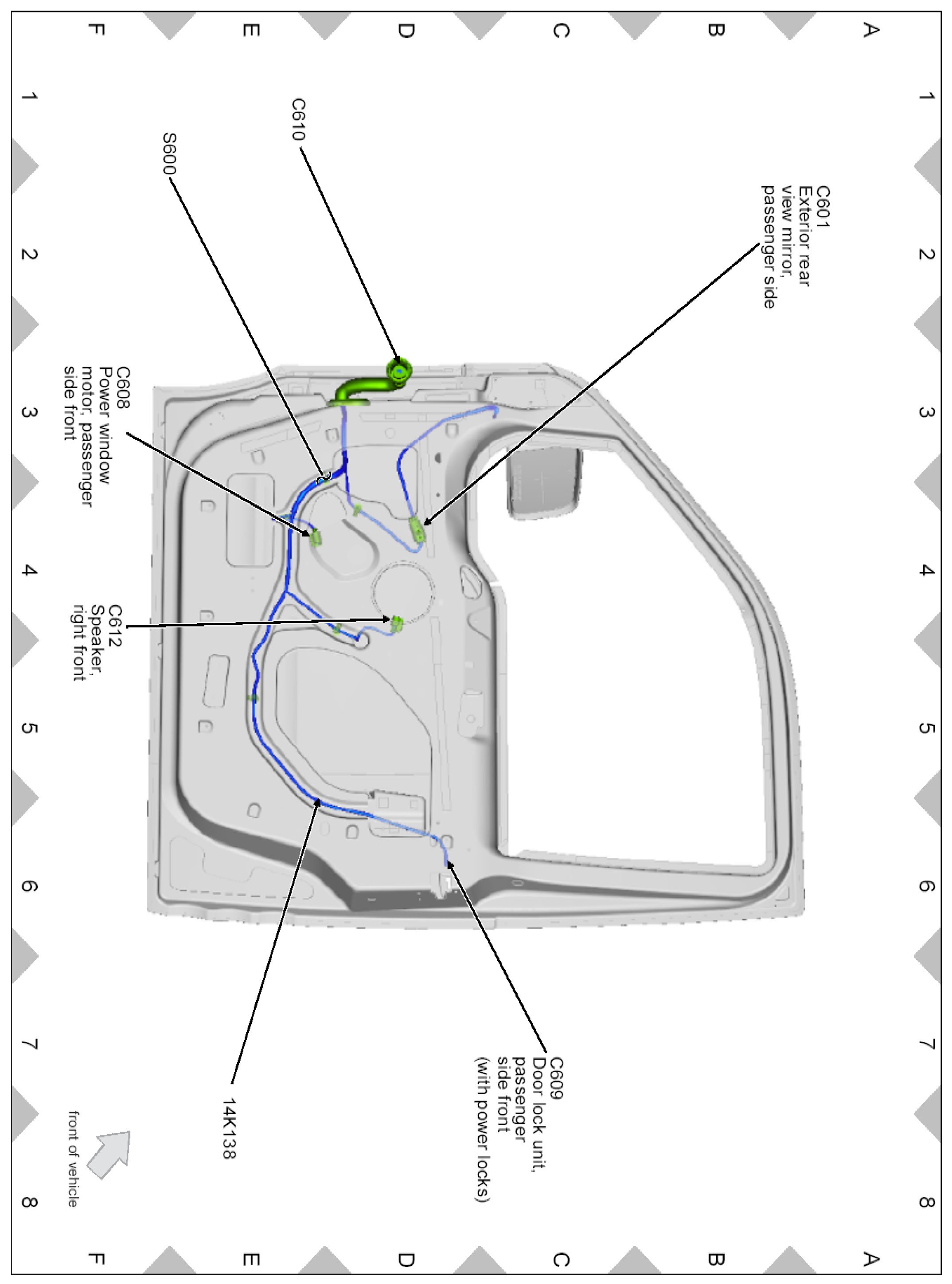 A B C D E F

1 2 3 4 5 6 7 8

C601
Exterior rear view mirror, passenger side

C610

S600

C608
Power window motor, passenger side front

C612
Speaker, right front

C609
Door lock unit, passenger side front (with power locks)

14K138

front of vehicle

1 2 3 4 5 6 7 8

A B C D E F