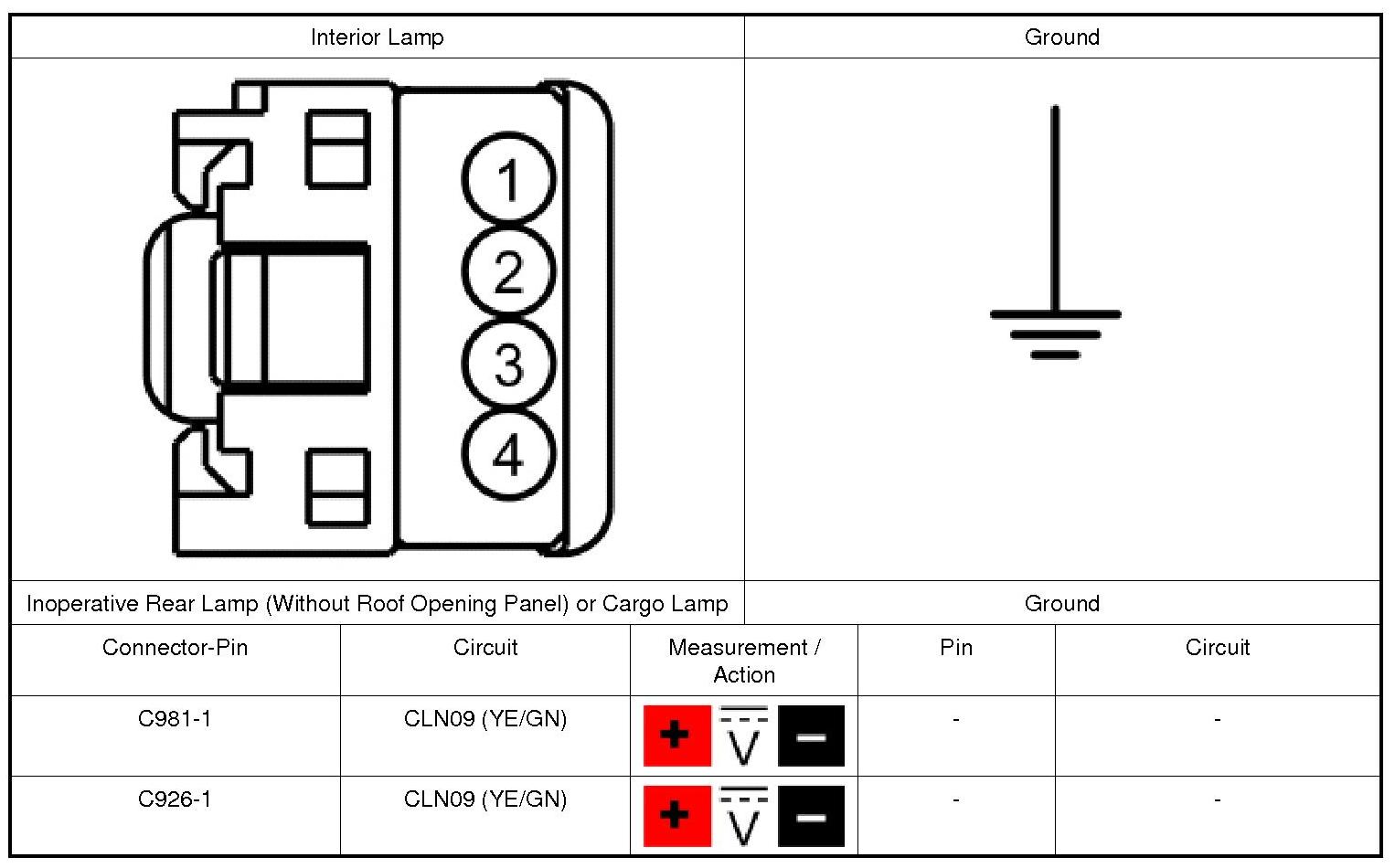 | Interior Lamp | Ground |
|---|---|
| 1 2 3 4 | |
| Inoperative Rear Lamp (Without Roof Opening Panel) or Cargo Lamp | Ground |

| Connector-Pin | Circuit | Measurement / Action | Pin | Circuit |
|---|---|---|---|---|
| C981-1 | CLN09 (YE/GN) | + V − | - | - |
| C926-1 | CLN09 (YE/GN) | + V − | - | - |