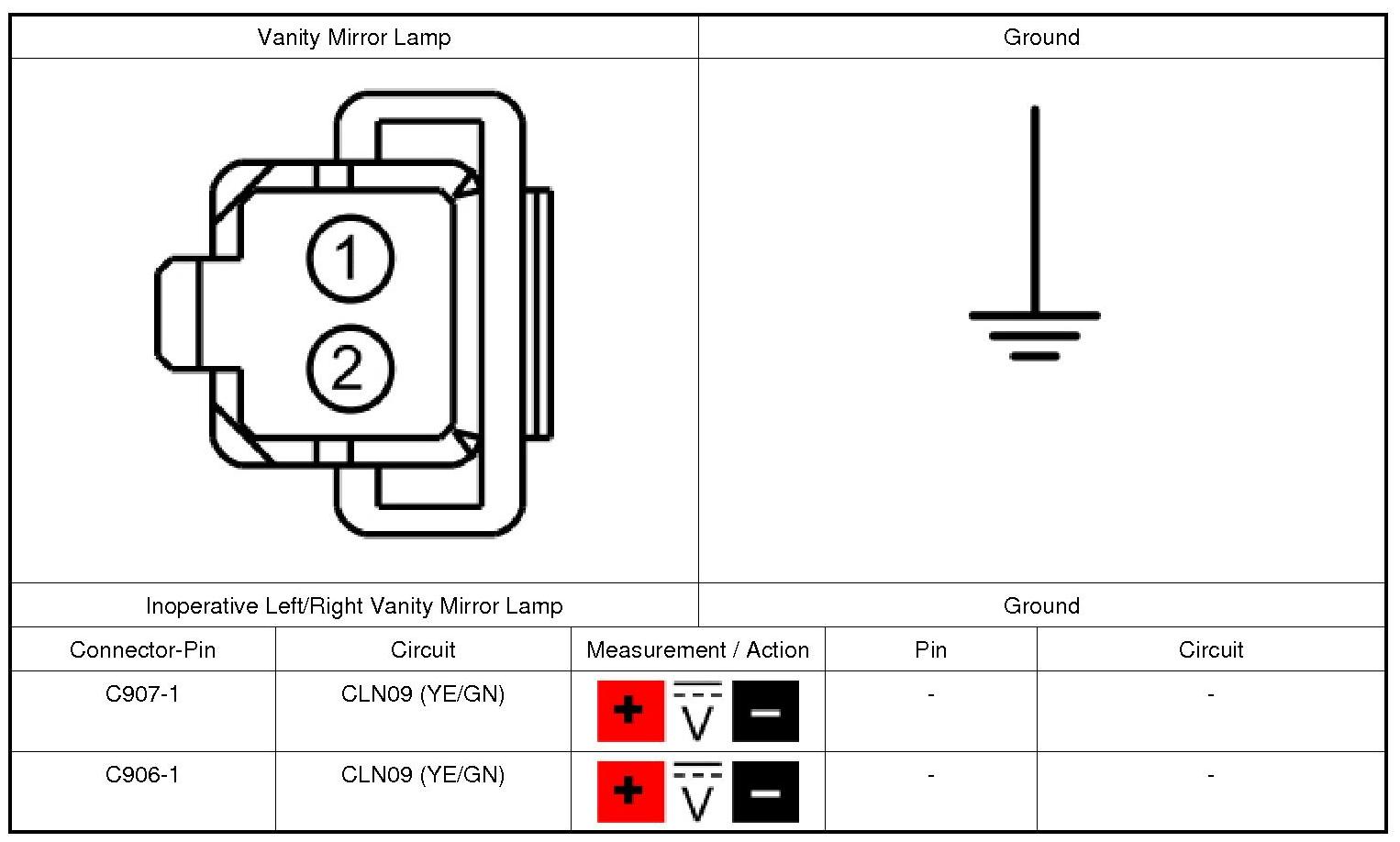 | Vanity Mirror Lamp | Ground |
|---|---|
| 1 2 | |
| Inoperative Left/Right Vanity Mirror Lamp | Ground |

| Connector-Pin | Circuit | Measurement / Action | Pin | Circuit |
|---|---|---|---|---|
| C907-1 | CLN09 (YE/GN) | + V − | - | - |
| C906-1 | CLN09 (YE/GN) | + V − | - | - |