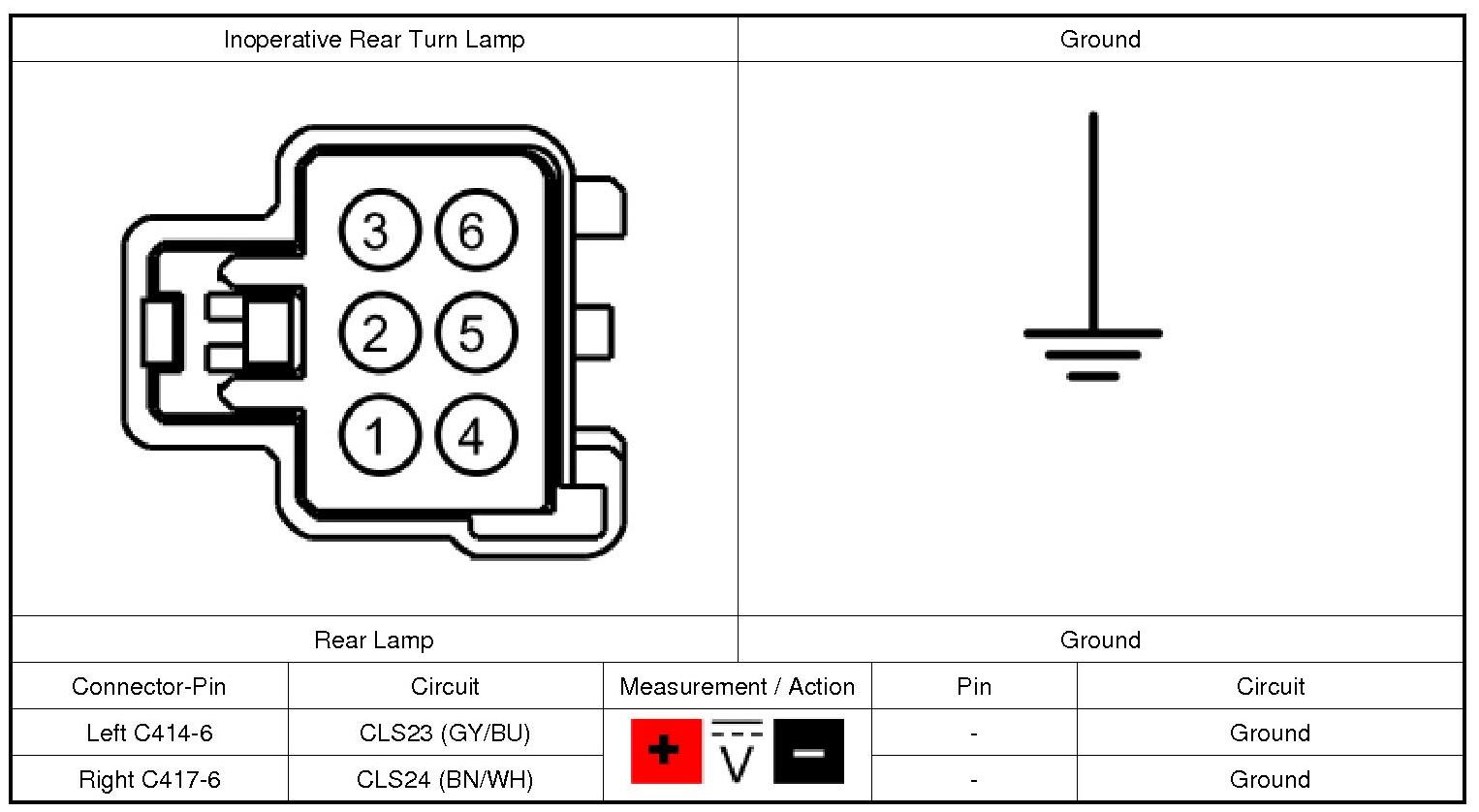 Inoperative Rear Turn Lamp

Ground

3 6
2 5
1 4

Rear Lamp

Ground

| Connector-Pin | Circuit | Measurement / Action | Pin | Circuit |
|---|---|---|---|---|
| Left C414-6 | CLS23 (GY/BU) | + V − | - | Ground |
| Right C417-6 | CLS24 (BN/WH) | | - | Ground |