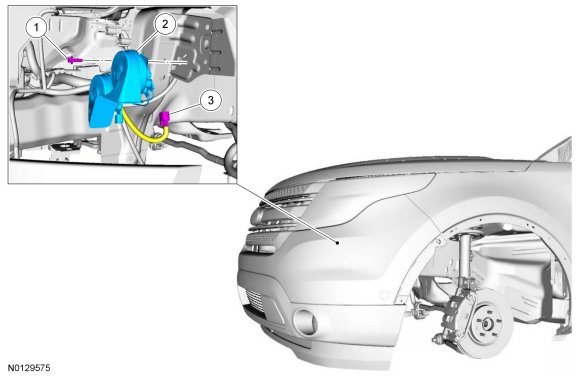 1
2
3
N0129575