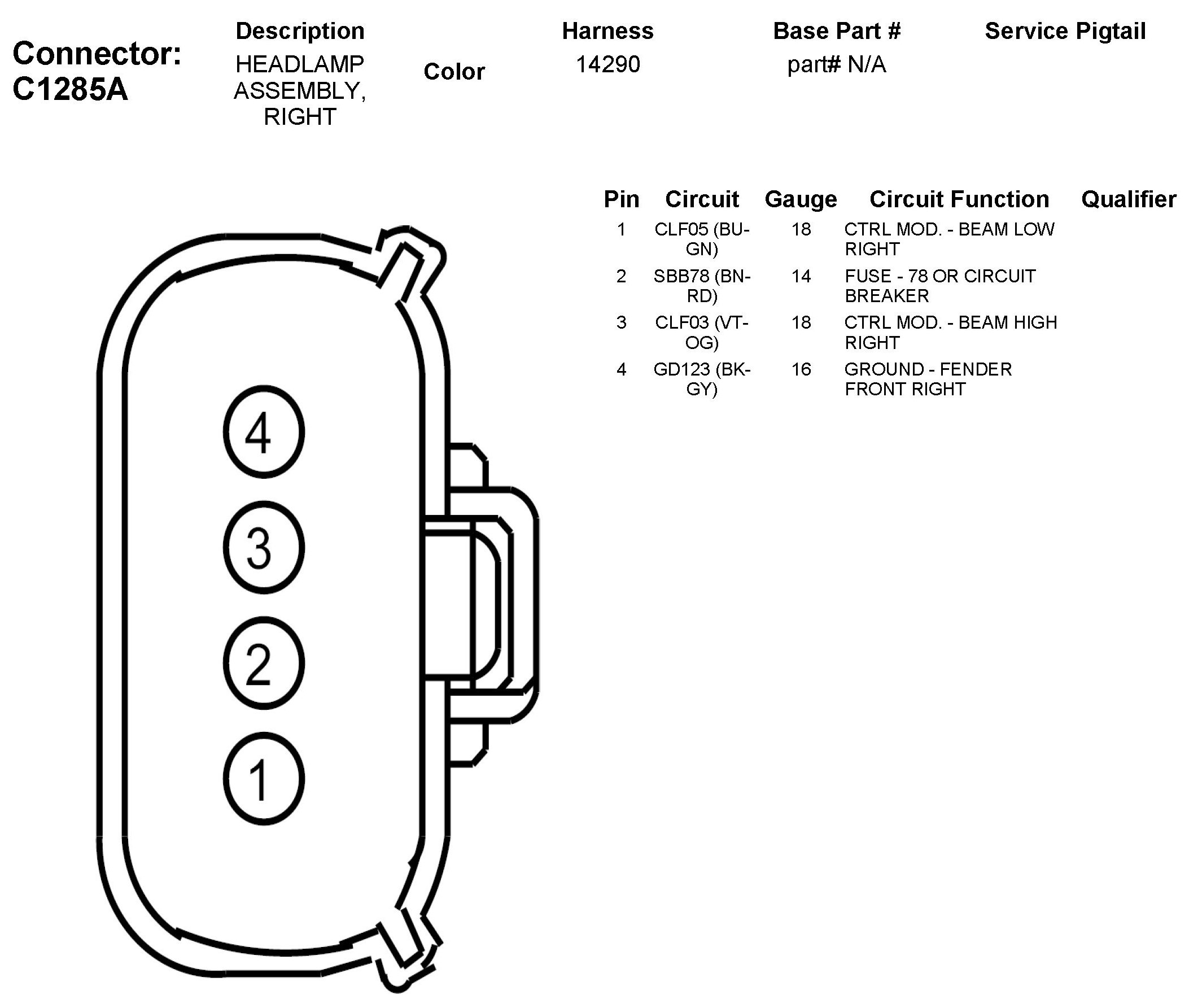 Connector: C1285A

| Description | Color | Harness | Base Part # | Service Pigtail |
|---|---|---|---|---|
| HEADLAMP ASSEMBLY, RIGHT | | 14290 | part# N/A | |

| Pin | Circuit | Gauge | Circuit Function | Qualifier |
|---|---|---|---|---|
| 1 | CLF05 (BU-GN) | 18 | CTRL MOD. - BEAM LOW RIGHT | |
| 2 | SBB78 (BN-RD) | 14 | FUSE - 78 OR CIRCUIT BREAKER | |
| 3 | CLF03 (VT-OG) | 18 | CTRL MOD. - BEAM HIGH RIGHT | |
| 4 | GD123 (BK-GY) | 16 | GROUND - FENDER FRONT RIGHT | |

4
3
2
1