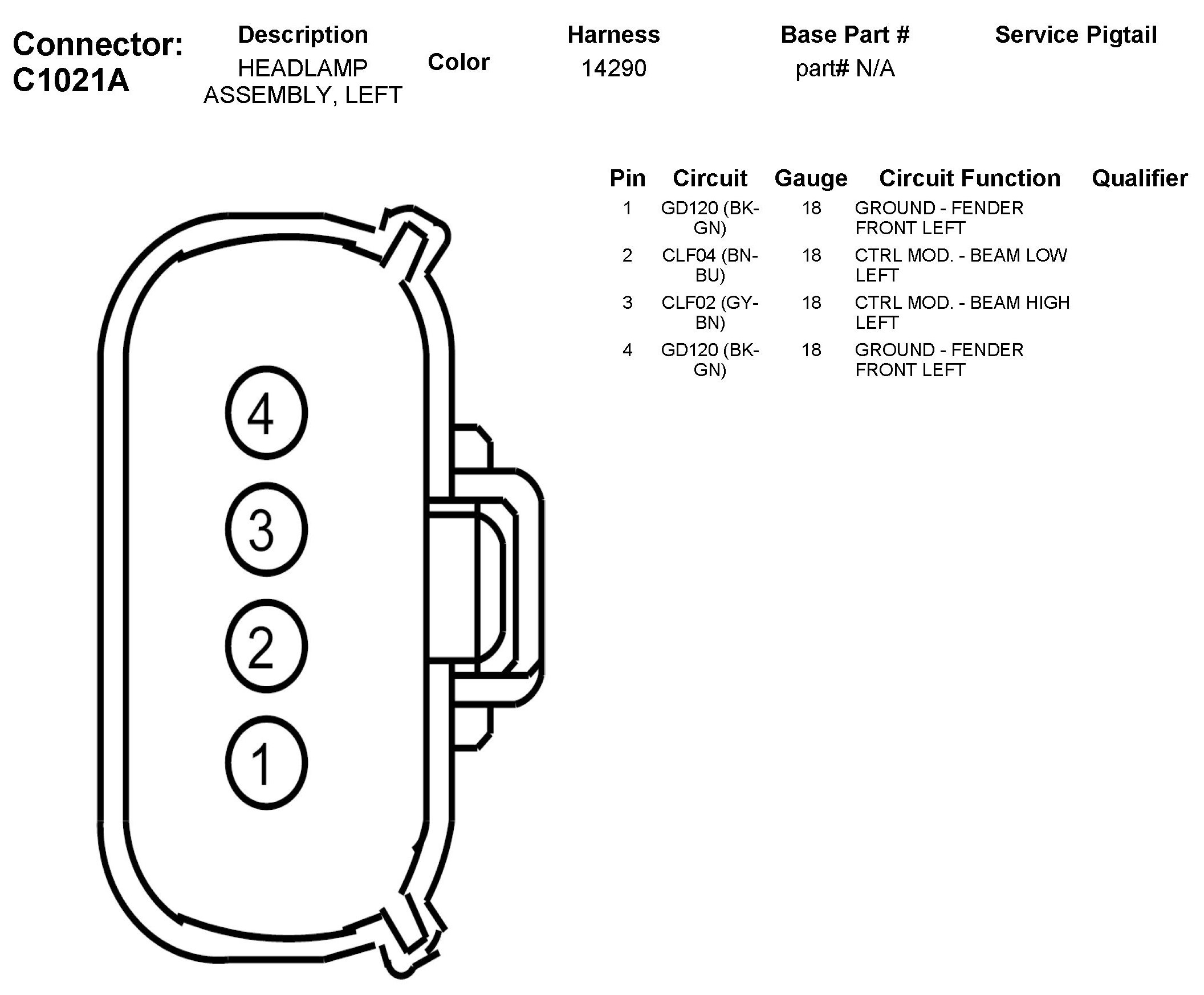 Connector: C1021A

| Description | Color | Harness | Base Part # | Service Pigtail |
|---|---|---|---|---|
| HEADLAMP ASSEMBLY, LEFT | | 14290 | part# N/A | |

| Pin | Circuit | Gauge | Circuit Function | Qualifier |
|---|---|---|---|---|
| 1 | GD120 (BK-GN) | 18 | GROUND - FENDER FRONT LEFT | |
| 2 | CLF04 (BN-BU) | 18 | CTRL MOD. - BEAM LOW LEFT | |
| 3 | CLF02 (GY-BN) | 18 | CTRL MOD. - BEAM HIGH LEFT | |
| 4 | GD120 (BK-GN) | 18 | GROUND - FENDER FRONT LEFT | |

4
3
2
1