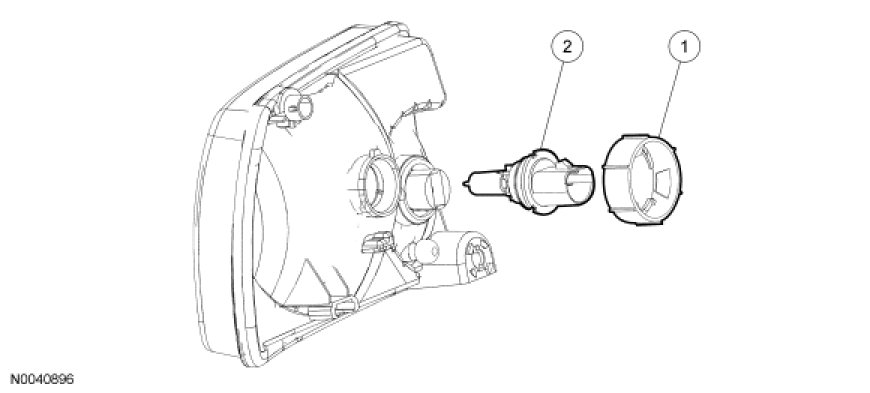 2
1
N0040896