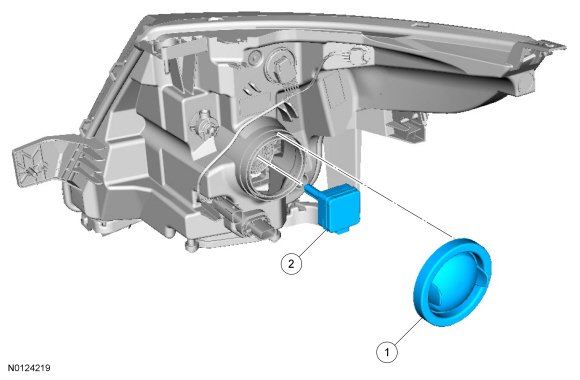 2

1

N0124219