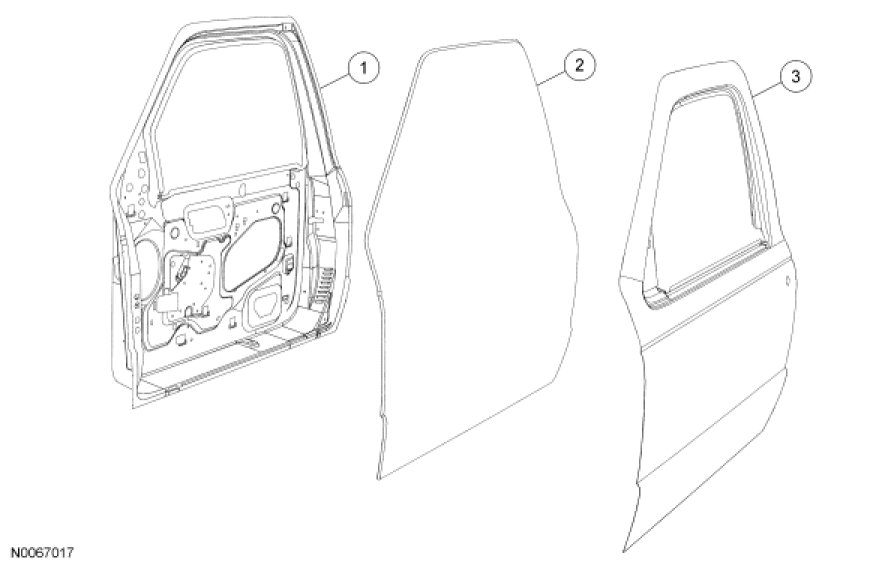 1
2
3
N0067017