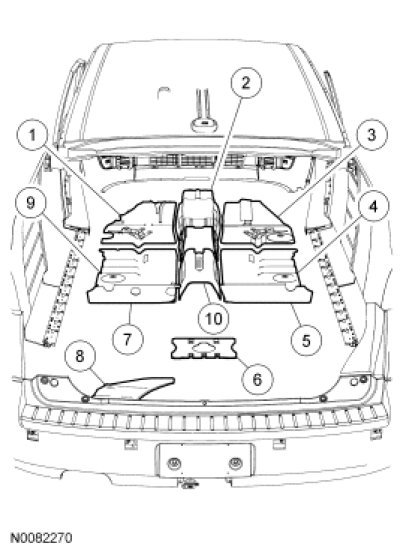 2
1
3
9
4
10
7
5
8
6
N0082270