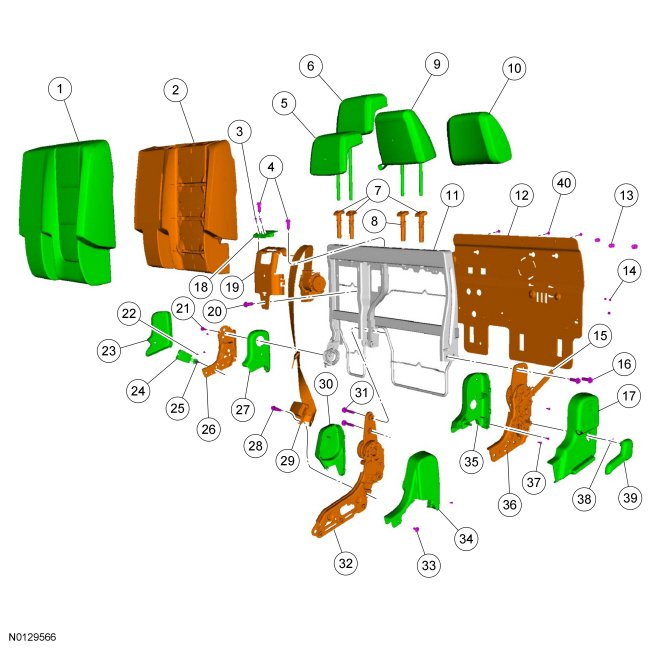 1
2
3
4
5
6
7
8
9
10
11
12
40
13
14
15
16
17
18
19
20
21
22
23
24
25
26
27
28
29
30
31
32
33
34
35
36
37
38
39

N0129566