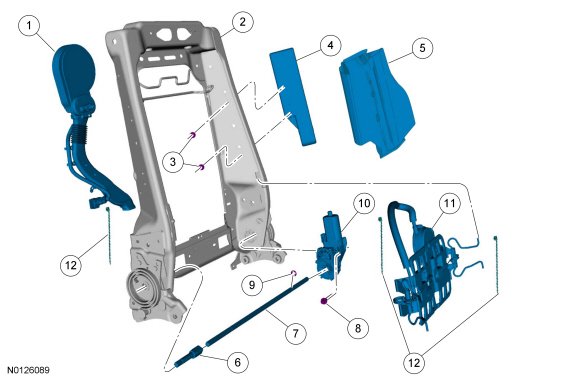 1
2
4
5
3
10
11
12
9
8
7
6
12
N0126089