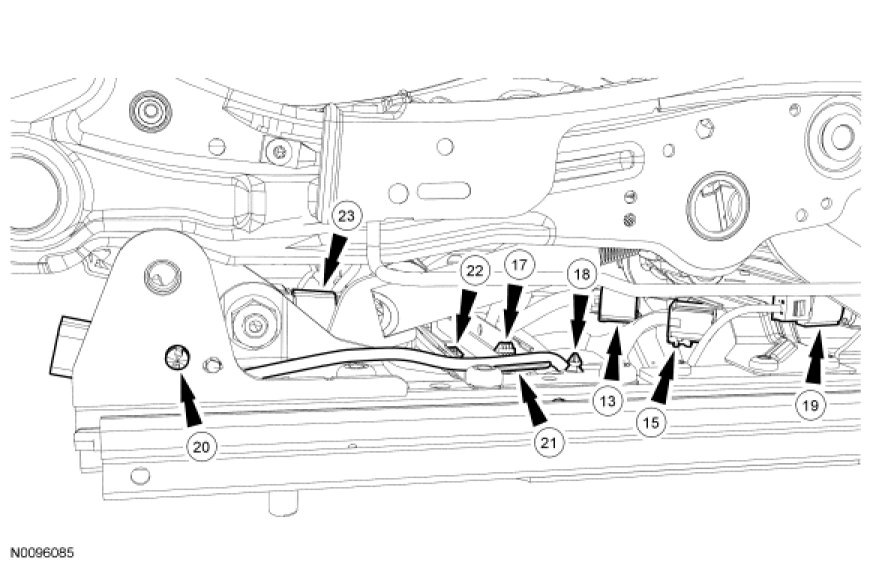 23
22
17
18
13
15
19
20
21
N0096085