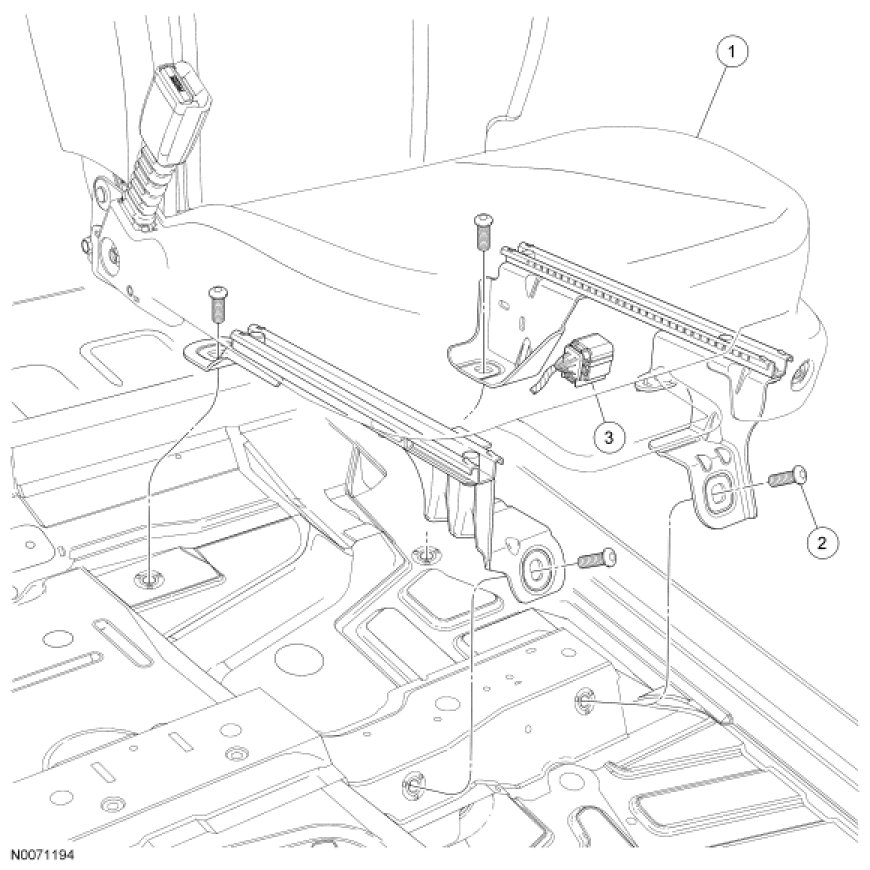 1
3
2
N0071194