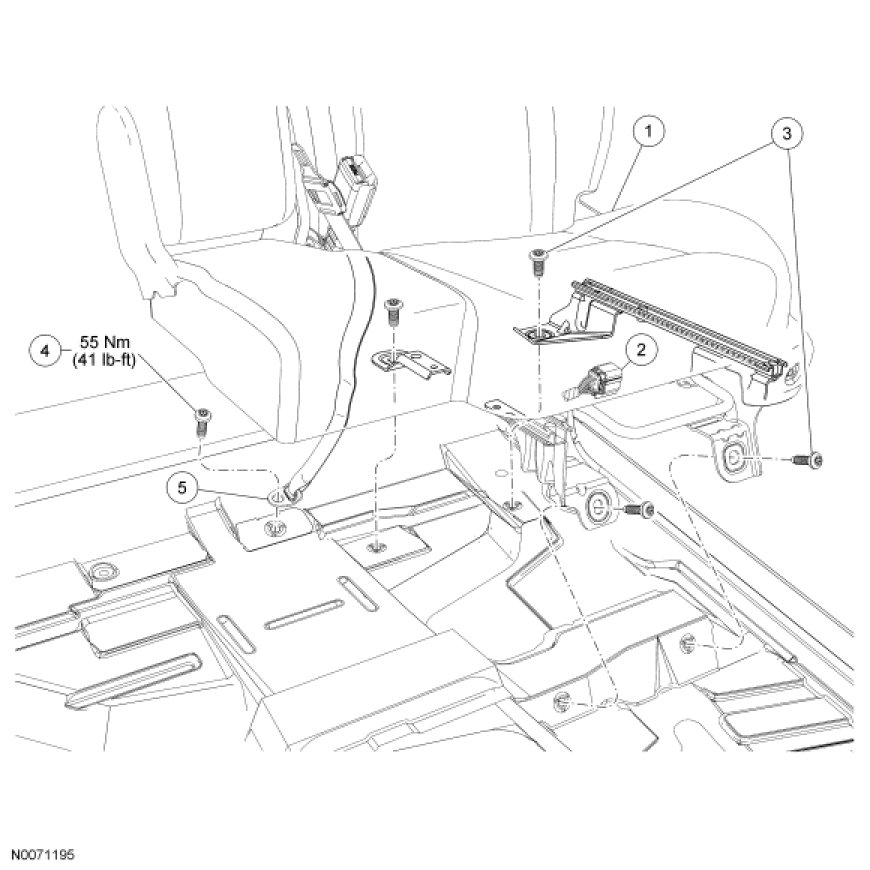 1
3
4
55 Nm
(41 lb-ft)
2
5
N0071195