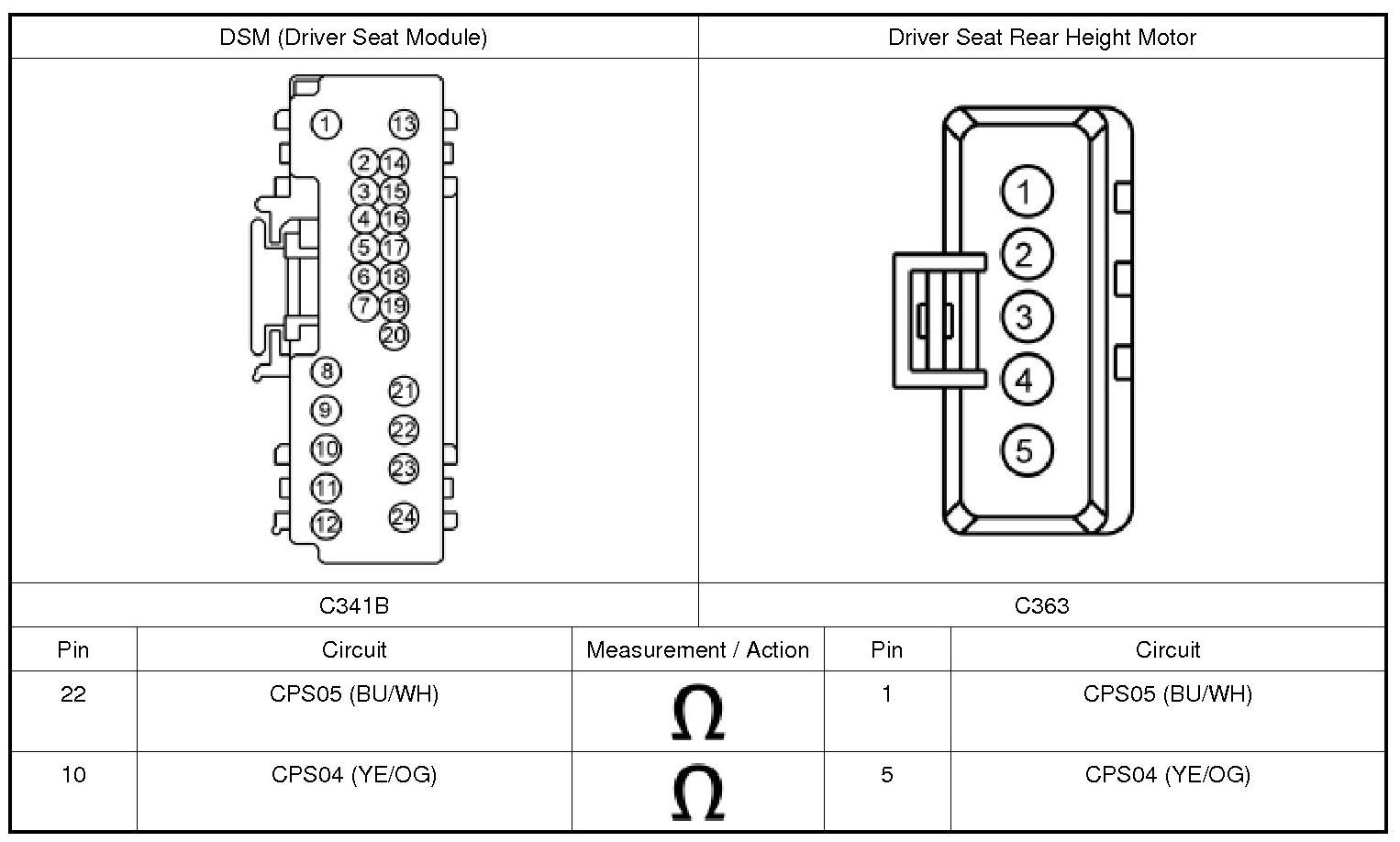 | DSM (Driver Seat Module) | Driver Seat Rear Height Motor |
|---|---|
| 1 13 2 14 3 15 4 16 5 17 6 18 7 19 20 8 21 9 22 10 23 11 12 24 | 1 2 3 4 5 |
| C341B | C363 |

| Pin | Circuit | Measurement / Action | Pin | Circuit |
|---|---|---|---|---|
| 22 | CPS05 (BU/WH) | $\Omega$ | 1 | CPS05 (BU/WH) |
| 10 | CPS04 (YE/OG) | $\Omega$ | 5 | CPS04 (YE/OG) |