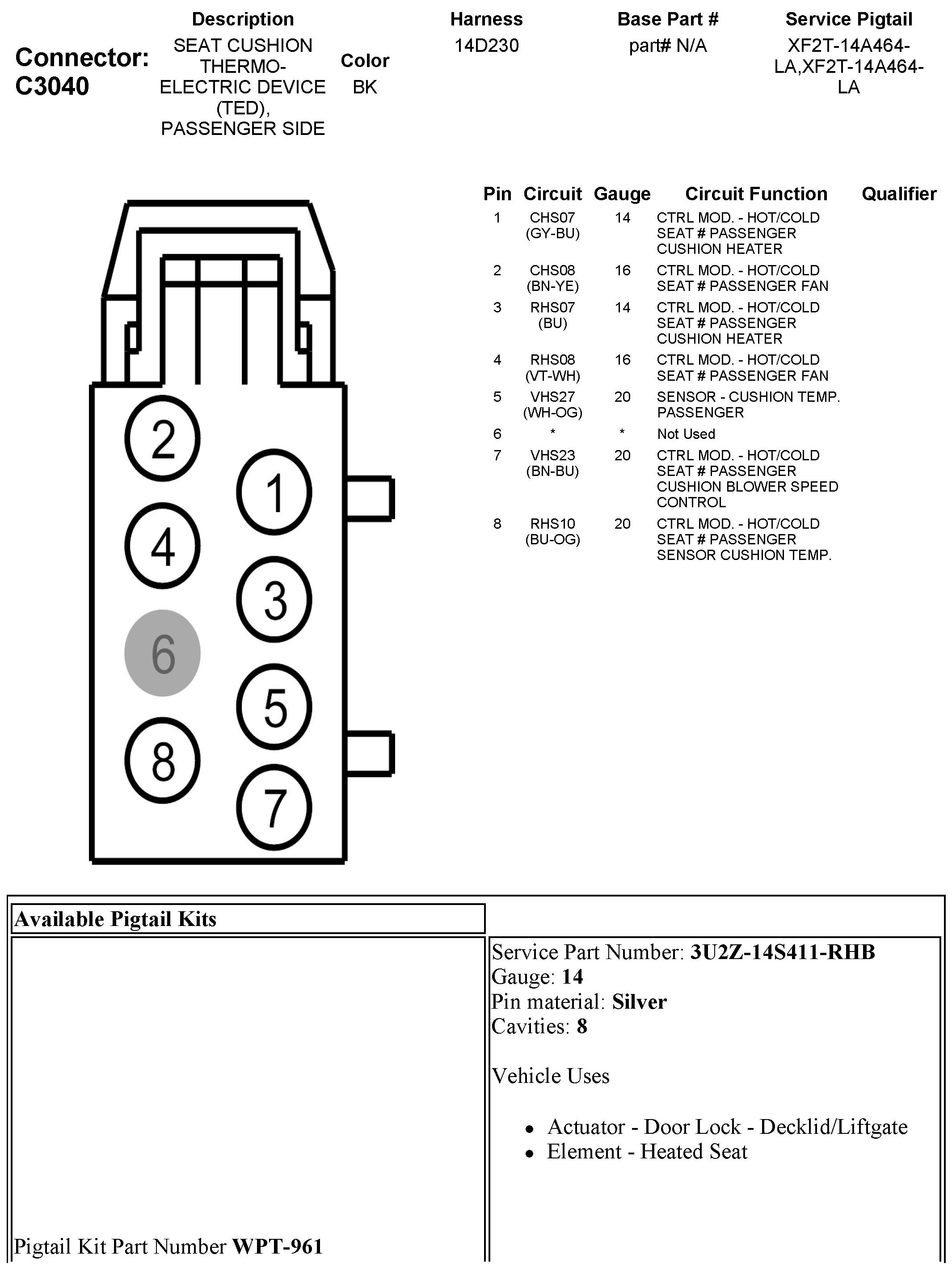 Connector: C3040

| Description | Color | Harness | Base Part # | Service Pigtail |
|---|---|---|---|---|
| SEAT CUSHION THERMO-ELECTRIC DEVICE (TED), PASSENGER SIDE | BK | 14D230 | part# N/A | XF2T-14A464-LA,XF2T-14A464-LA |

2
1
4
3
6
5
8
7

| Pin | Circuit | Gauge | Circuit Function | Qualifier |
|---|---|---|---|---|
| 1 | CHS07 (GY-BU) | 14 | CTRL MOD. - HOT/COLD SEAT # PASSENGER CUSHION HEATER | |
| 2 | CHS08 (BN-YE) | 16 | CTRL MOD. - HOT/COLD SEAT # PASSENGER FAN | |
| 3 | RHS07 (BU) | 14 | CTRL MOD. - HOT/COLD SEAT # PASSENGER CUSHION HEATER | |
| 4 | RHS08 (VT-WH) | 16 | CTRL MOD. - HOT/COLD SEAT # PASSENGER FAN | |
| 5 | VHS27 (WH-OG) | 20 | SENSOR - CUSHION TEMP. PASSENGER | |
| 6 | * | * | Not Used | |
| 7 | VHS23 (BN-BU) | 20 | CTRL MOD. - HOT/COLD SEAT # PASSENGER CUSHION BLOWER SPEED CONTROL | |
| 8 | RHS10 (BU-OG) | 20 | CTRL MOD. - HOT/COLD SEAT # PASSENGER SENSOR CUSHION TEMP. | |

Available Pigtail Kits

Pigtail Kit Part Number WPT-961

Service Part Number: 3U2Z-14S411-RHB
Gauge: 14
Pin material: Silver
Cavities: 8

Vehicle Uses

• Actuator - Door Lock - Decklid/Liftgate
• Element - Heated Seat