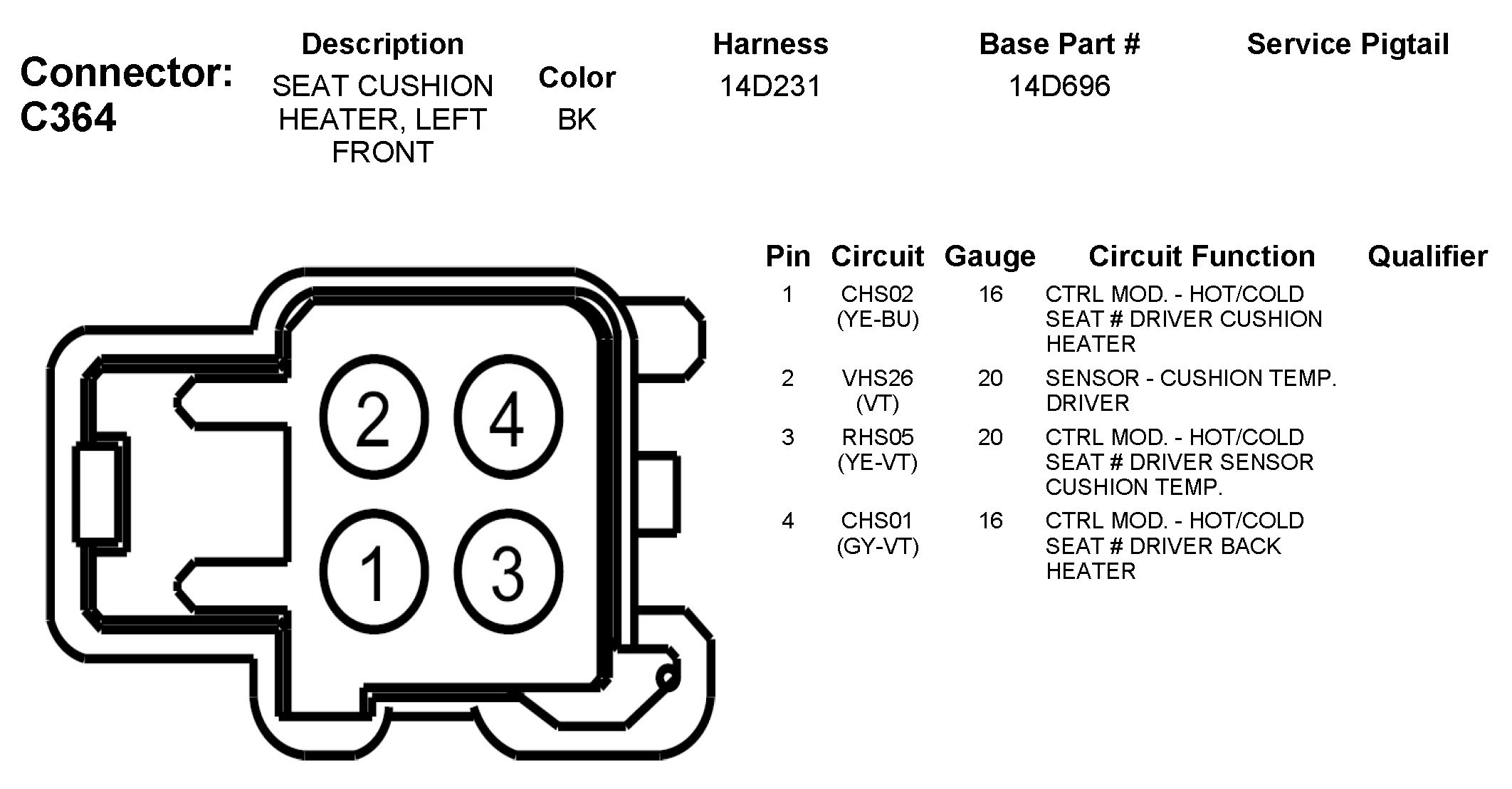 Connector: C364

| Description | Color | Harness | Base Part # | Service Pigtail |
|---|---|---|---|---|
| SEAT CUSHION HEATER, LEFT FRONT | BK | 14D231 | 14D696 | |

2 4
1 3

| Pin | Circuit | Gauge | Circuit Function | Qualifier |
|---|---|---|---|---|
| 1 | CHS02 (YE-BU) | 16 | CTRL MOD. - HOT/COLD SEAT # DRIVER CUSHION HEATER | |
| 2 | VHS26 (VT) | 20 | SENSOR - CUSHION TEMP. DRIVER | |
| 3 | RHS05 (YE-VT) | 20 | CTRL MOD. - HOT/COLD SEAT # DRIVER SENSOR CUSHION TEMP. | |
| 4 | CHS01 (GY-VT) | 16 | CTRL MOD. - HOT/COLD SEAT # DRIVER BACK HEATER | |