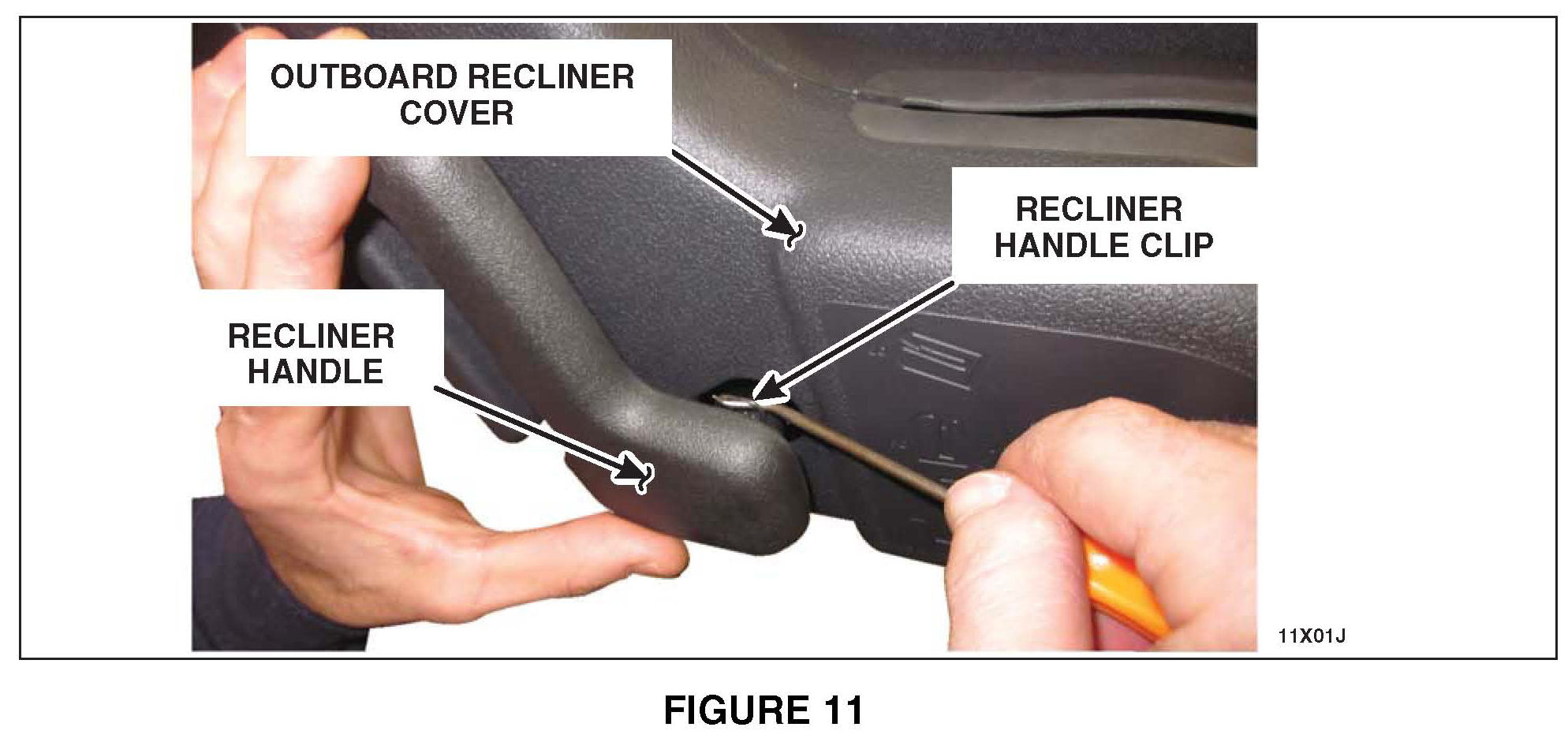 OUTBOARD RECLINER COVER

RECLINER HANDLE CLIP

RECLINER HANDLE

11X01J

FIGURE 11