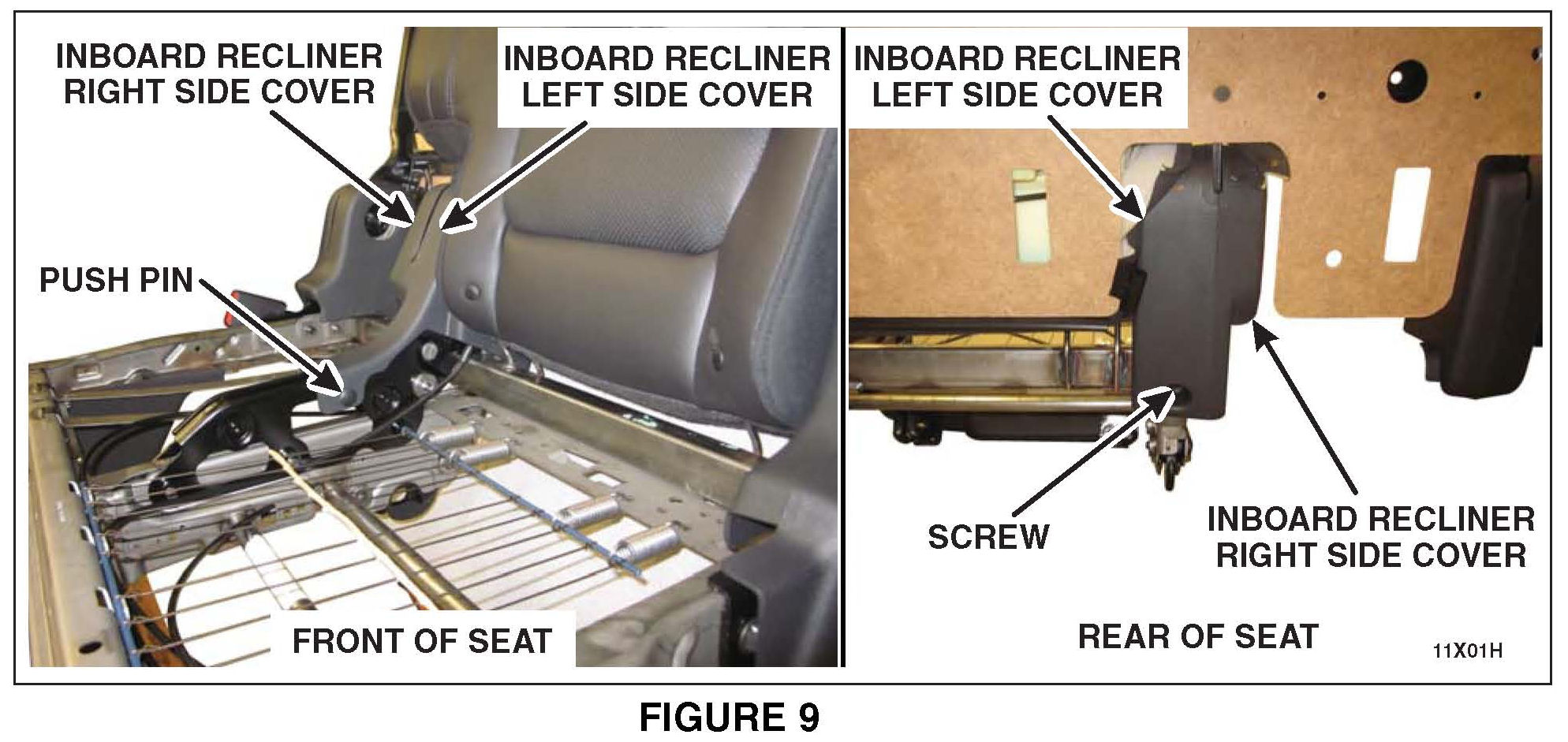 INBOARD RECLINER RIGHT SIDE COVER

INBOARD RECLINER LEFT SIDE COVER

PUSH PIN

FRONT OF SEAT

INBOARD RECLINER LEFT SIDE COVER

SCREW

INBOARD RECLINER RIGHT SIDE COVER

REAR OF SEAT

11X01H

FIGURE 9