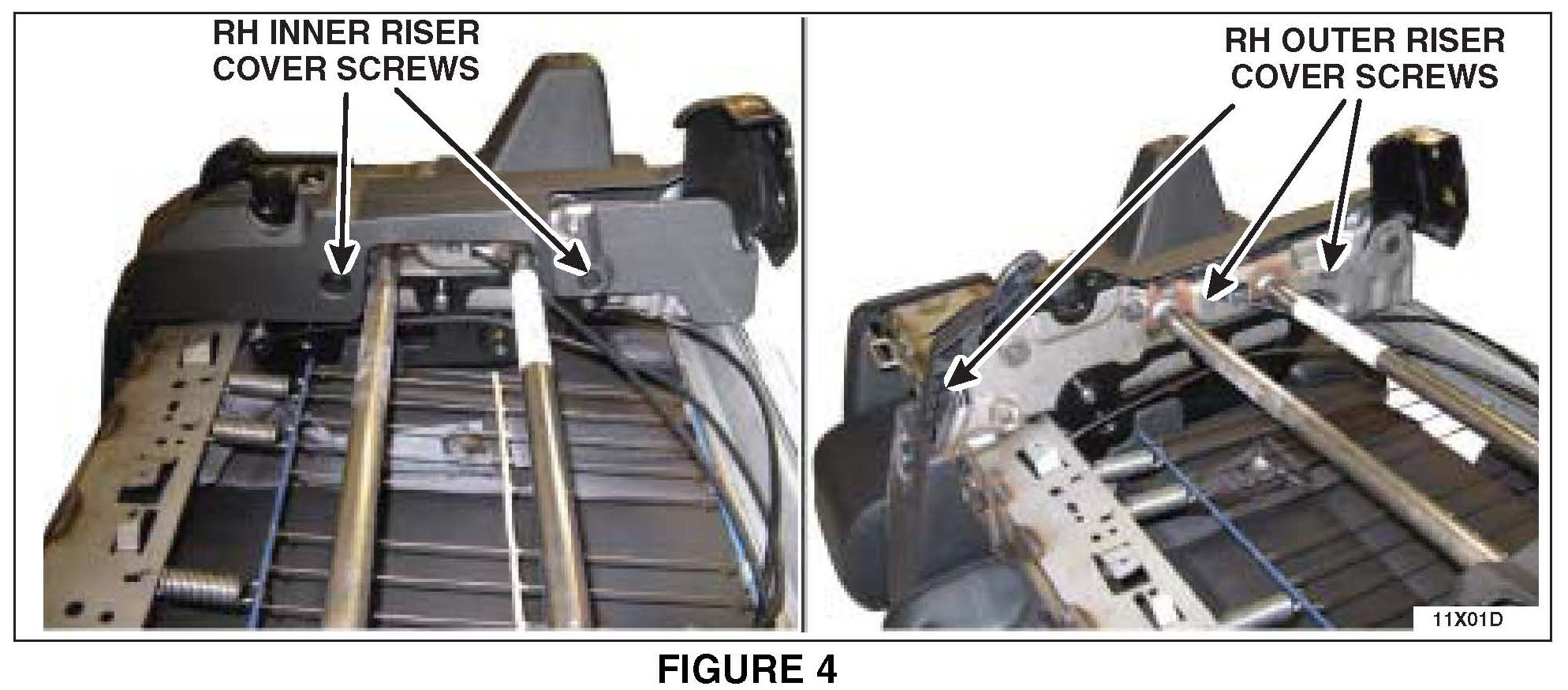 RH INNER RISER COVER SCREWS

RH OUTER RISER COVER SCREWS

11X01D

FIGURE 4