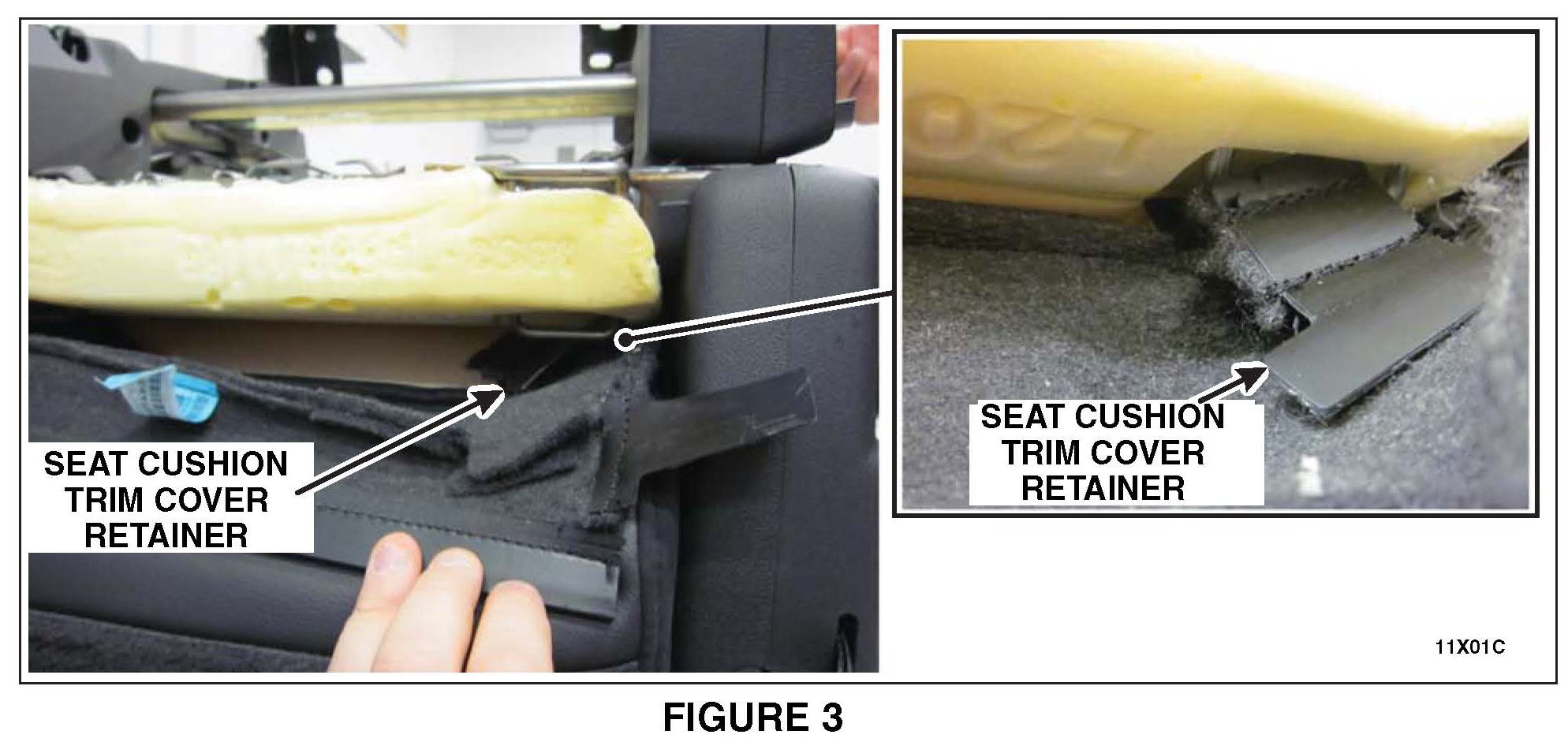 SEAT CUSHION TRIM COVER RETAINER

SEAT CUSHION TRIM COVER RETAINER

11X01C

FIGURE 3