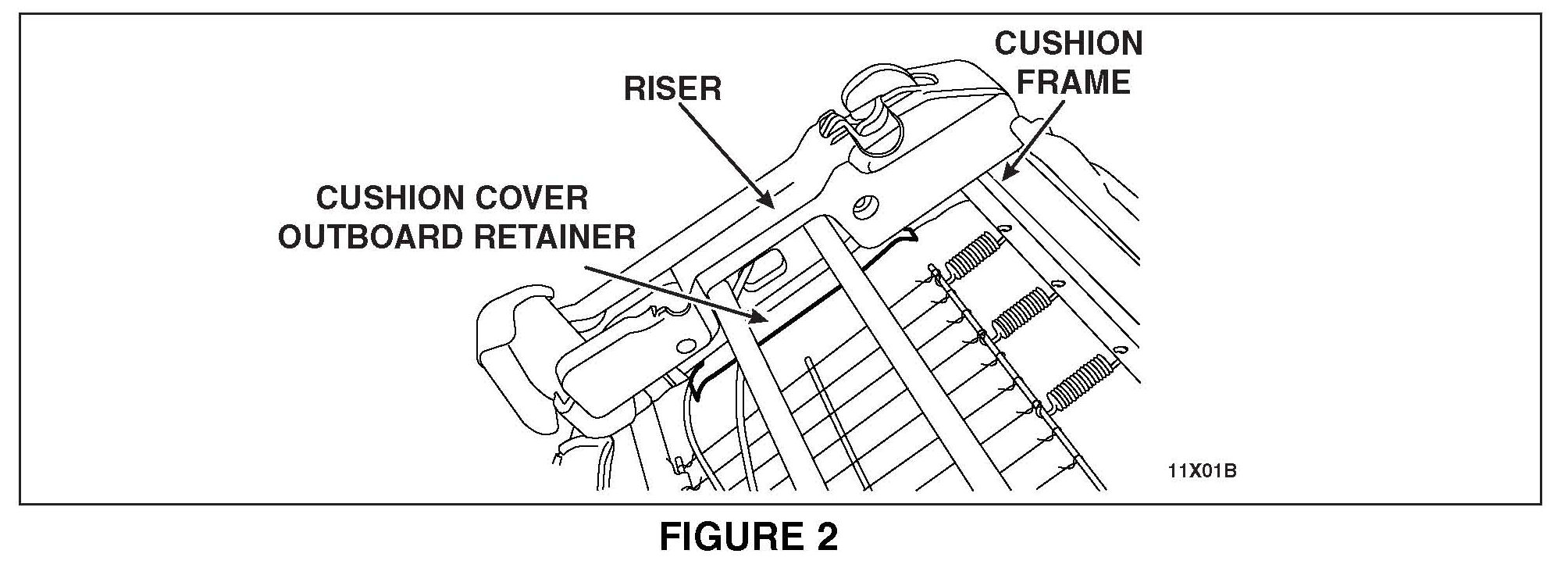 CUSHION FRAME

RISER

CUSHION COVER OUTBOARD RETAINER

11X01B

FIGURE 2