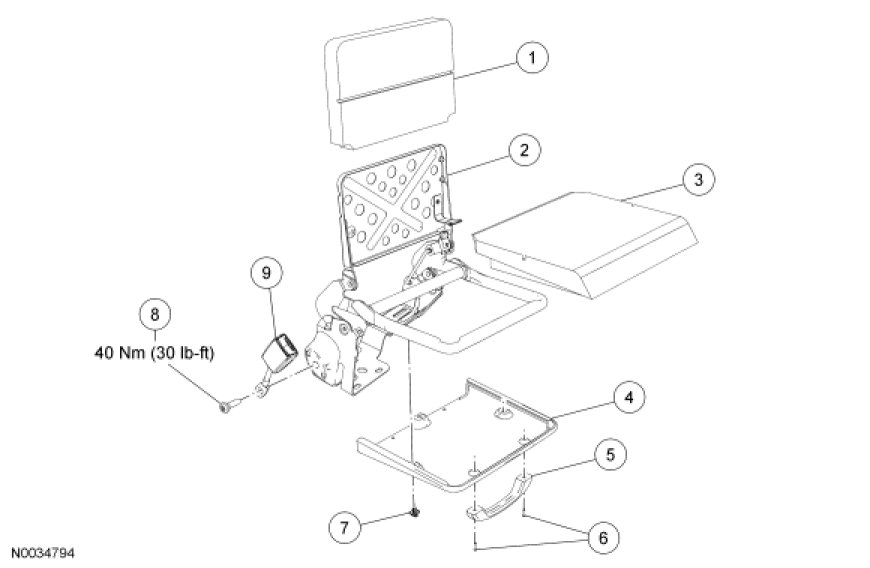 1
2
3
9
8
40 Nm (30 lb-ft)
4
5
7
6
N0034794