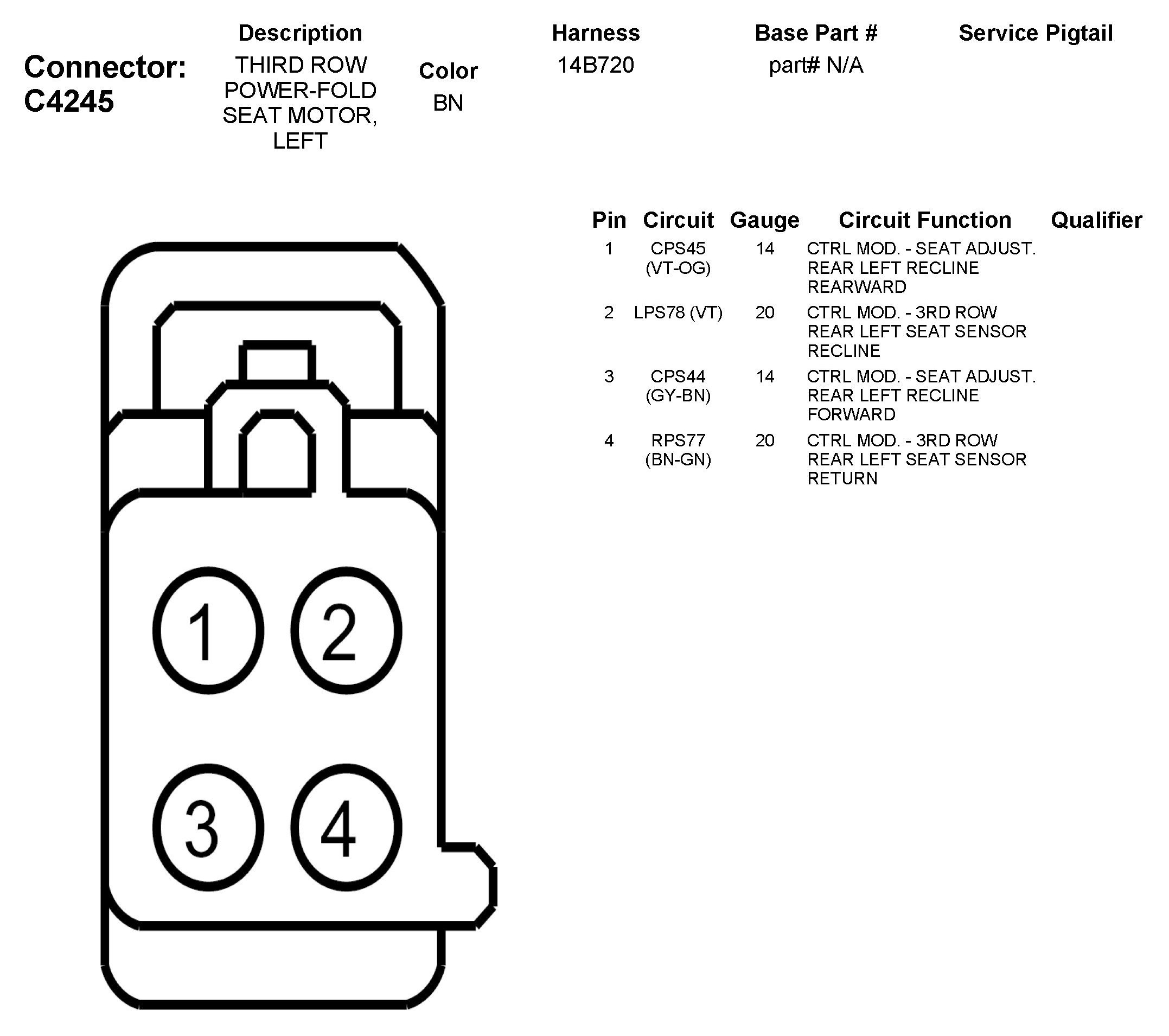 Connector: C4245

| Description | Color | Harness | Base Part # | Service Pigtail |
|---|---|---|---|---|
| THIRD ROW POWER-FOLD SEAT MOTOR, LEFT | BN | 14B720 | part# N/A | |

| Pin | Circuit | Gauge | Circuit Function | Qualifier |
|---|---|---|---|---|
| 1 | CPS45 (VT-OG) | 14 | CTRL MOD. - SEAT ADJUST. REAR LEFT RECLINE REARWARD | |
| 2 | LPS78 (VT) | 20 | CTRL MOD. - 3RD ROW REAR LEFT SEAT SENSOR RECLINE | |
| 3 | CPS44 (GY-BN) | 14 | CTRL MOD. - SEAT ADJUST. REAR LEFT RECLINE FORWARD | |
| 4 | RPS77 (BN-GN) | 20 | CTRL MOD. - 3RD ROW REAR LEFT SEAT SENSOR RETURN | |

1 2
3 4