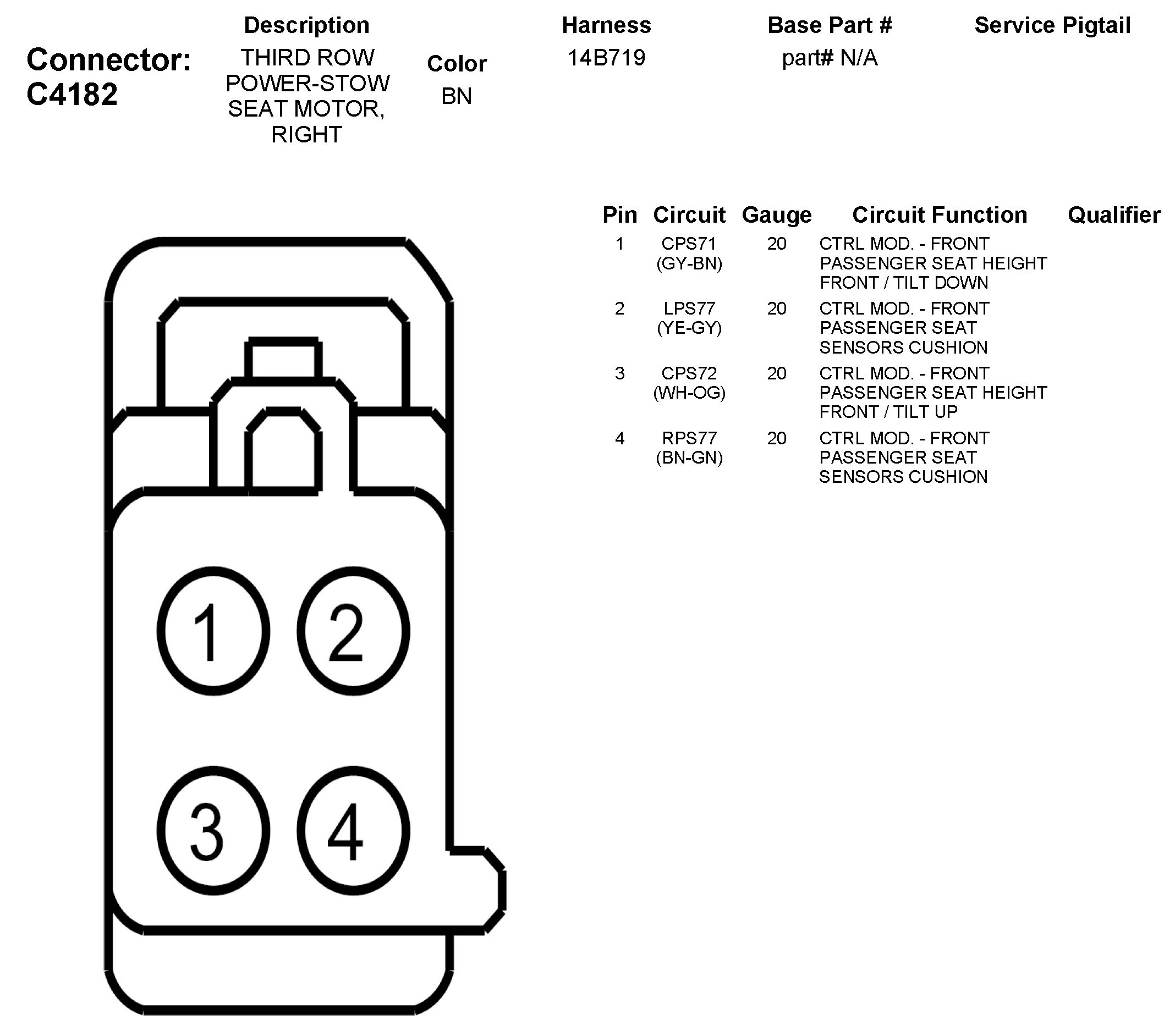 Connector: C4182

| Description | Color | Harness | Base Part # | Service Pigtail |
|---|---|---|---|---|
| THIRD ROW POWER-STOW SEAT MOTOR, RIGHT | BN | 14B719 | part# N/A | |

| Pin | Circuit | Gauge | Circuit Function | Qualifier |
|---|---|---|---|---|
| 1 | CPS71 (GY-BN) | 20 | CTRL MOD. - FRONT PASSENGER SEAT HEIGHT FRONT / TILT DOWN | |
| 2 | LPS77 (YE-GY) | 20 | CTRL MOD. - FRONT PASSENGER SEAT SENSORS CUSHION | |
| 3 | CPS72 (WH-OG) | 20 | CTRL MOD. - FRONT PASSENGER SEAT HEIGHT FRONT / TILT UP | |
| 4 | RPS77 (BN-GN) | 20 | CTRL MOD. - FRONT PASSENGER SEAT SENSORS CUSHION | |

1 2
3 4