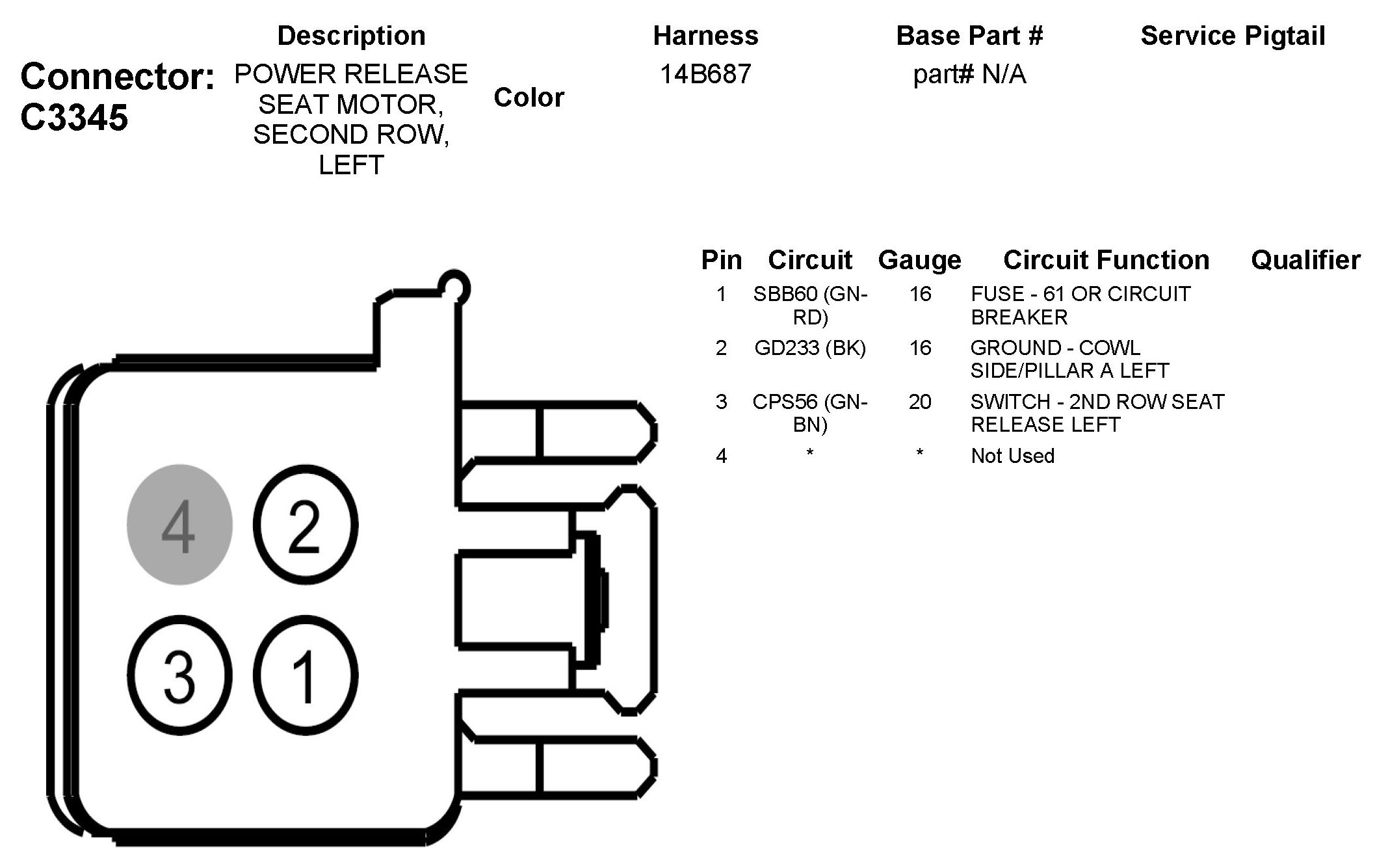 Connector: C3345

| Description | Color | Harness | Base Part # | Service Pigtail |
|---|---|---|---|---|
| POWER RELEASE SEAT MOTOR, SECOND ROW, LEFT | | 14B687 | part# N/A | |

4 2
3 1

| Pin | Circuit | Gauge | Circuit Function | Qualifier |
|---|---|---|---|---|
| 1 | SBB60 (GN-RD) | 16 | FUSE - 61 OR CIRCUIT BREAKER | |
| 2 | GD233 (BK) | 16 | GROUND - COWL SIDE/PILLAR A LEFT | |
| 3 | CPS56 (GN-BN) | 20 | SWITCH - 2ND ROW SEAT RELEASE LEFT | |
| 4 | * | * | Not Used | |