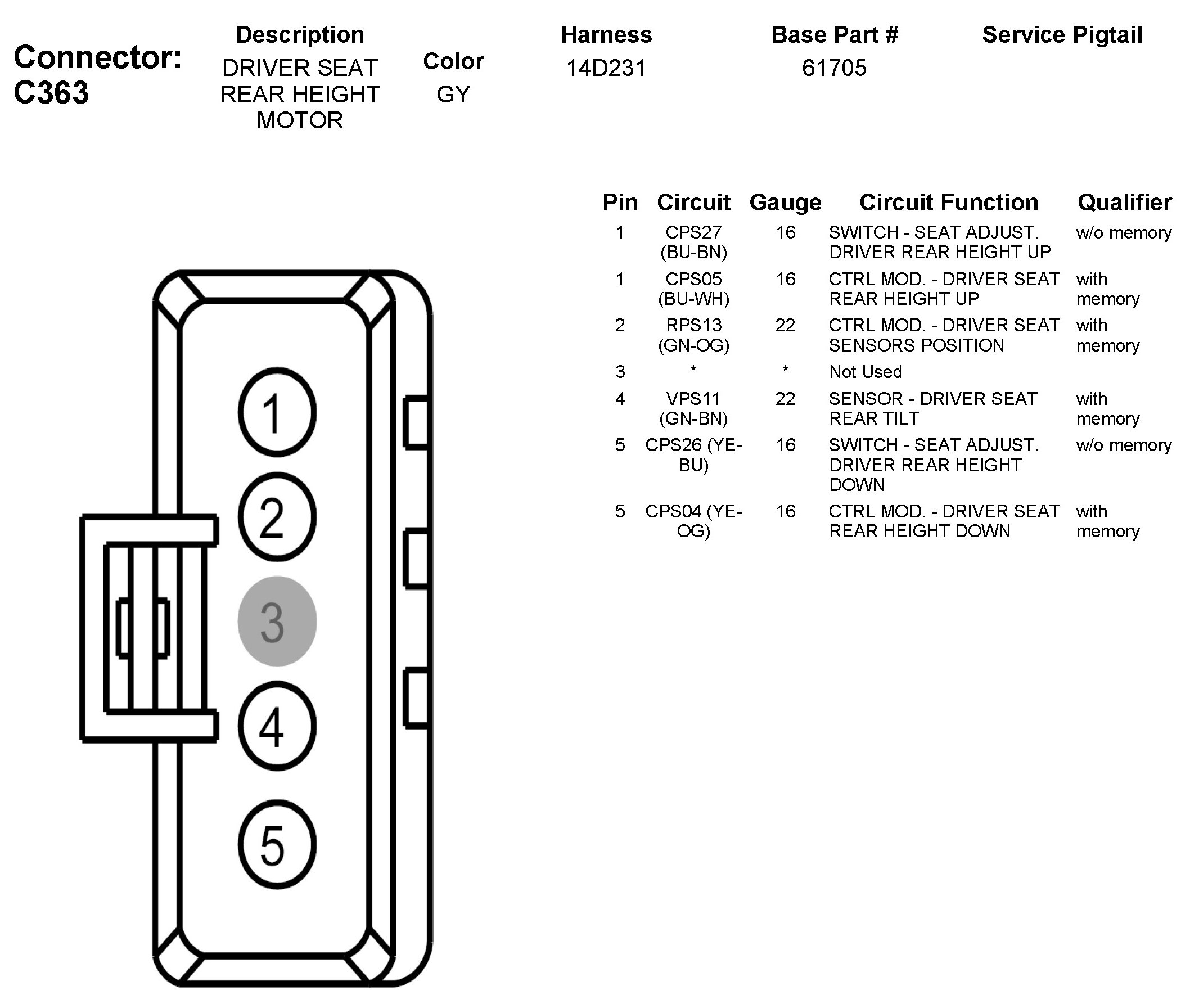 Connector: C363

| Description | Color | Harness | Base Part # | Service Pigtail |
|---|---|---|---|---|
| DRIVER SEAT REAR HEIGHT MOTOR | GY | 14D231 | 61705 | |

| Pin | Circuit | Gauge | Circuit Function | Qualifier |
|---|---|---|---|---|
| 1 | CPS27 (BU-BN) | 16 | SWITCH - SEAT ADJUST. DRIVER REAR HEIGHT UP | w/o memory |
| 1 | CPS05 (BU-WH) | 16 | CTRL MOD. - DRIVER SEAT REAR HEIGHT UP | with memory |
| 2 | RPS13 (GN-OG) | 22 | CTRL MOD. - DRIVER SEAT SENSORS POSITION | with memory |
| 3 | * | * | Not Used | |
| 4 | VPS11 (GN-BN) | 22 | SENSOR - DRIVER SEAT REAR TILT | with memory |
| 5 | CPS26 (YE-BU) | 16 | SWITCH - SEAT ADJUST. DRIVER REAR HEIGHT DOWN | w/o memory |
| 5 | CPS04 (YE-OG) | 16 | CTRL MOD. - DRIVER SEAT REAR HEIGHT DOWN | with memory |

1
2
3
4
5