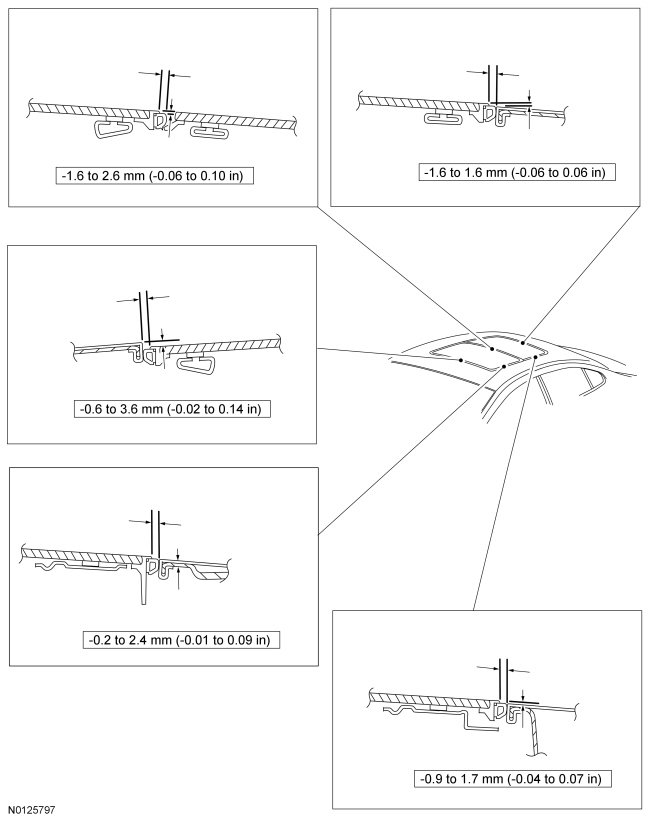 -1.6 to 2.6 mm (-0.06 to 0.10 in)

-1.6 to 1.6 mm (-0.06 to 0.06 in)

-0.6 to 3.6 mm (-0.02 to 0.14 in)

-0.2 to 2.4 mm (-0.01 to 0.09 in)

-0.9 to 1.7 mm (-0.04 to 0.07 in)

N0125797