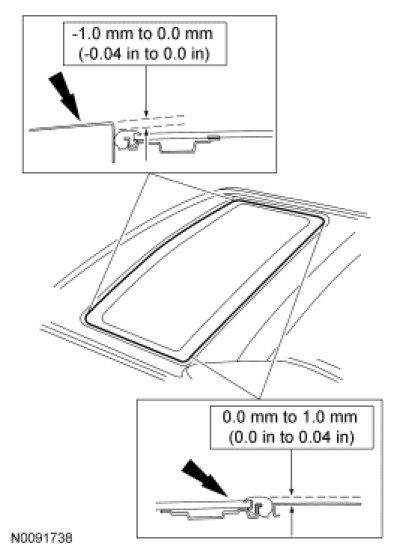 -1.0 mm to 0.0 mm
(-0.04 in to 0.0 in)

0.0 mm to 1.0 mm
(0.0 in to 0.04 in)

N0091738