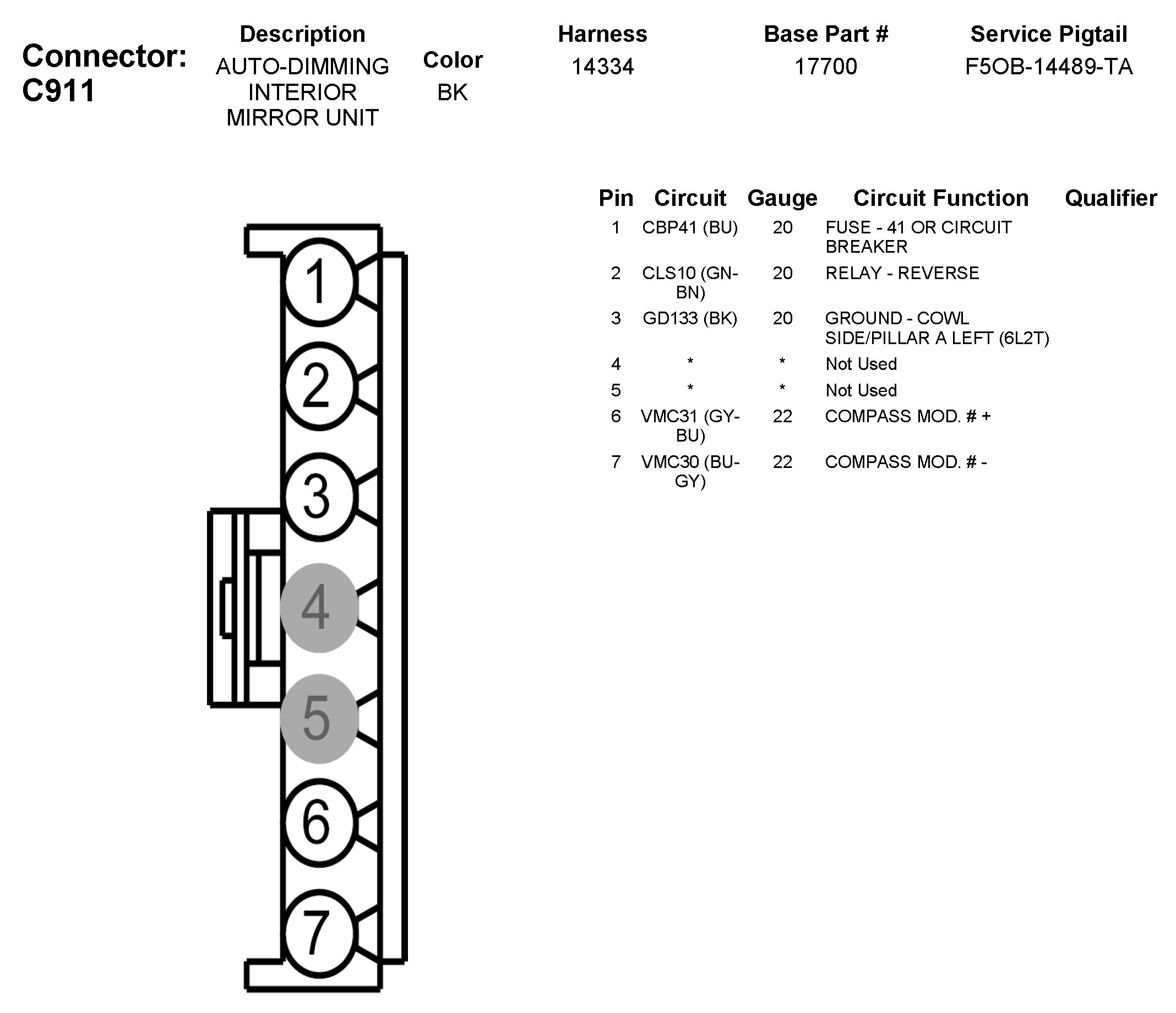 Connector: C911

| Description | Color | Harness | Base Part # | Service Pigtail |
|---|---|---|---|---|
| AUTO-DIMMING INTERIOR MIRROR UNIT | BK | 14334 | 17700 | F5OB-14489-TA |

1
2
3
4
5
6
7

| Pin | Circuit | Gauge | Circuit Function | Qualifier |
|---|---|---|---|---|
| 1 | CBP41 (BU) | 20 | FUSE - 41 OR CIRCUIT BREAKER | |
| 2 | CLS10 (GN-BN) | 20 | RELAY - REVERSE | |
| 3 | GD133 (BK) | 20 | GROUND - COWL SIDE/PILLAR A LEFT (6L2T) | |
| 4 | * | * | Not Used | |
| 5 | * | * | Not Used | |
| 6 | VMC31 (GY-BU) | 22 | COMPASS MOD. # + | |
| 7 | VMC30 (BU-GY) | 22 | COMPASS MOD. # - | |