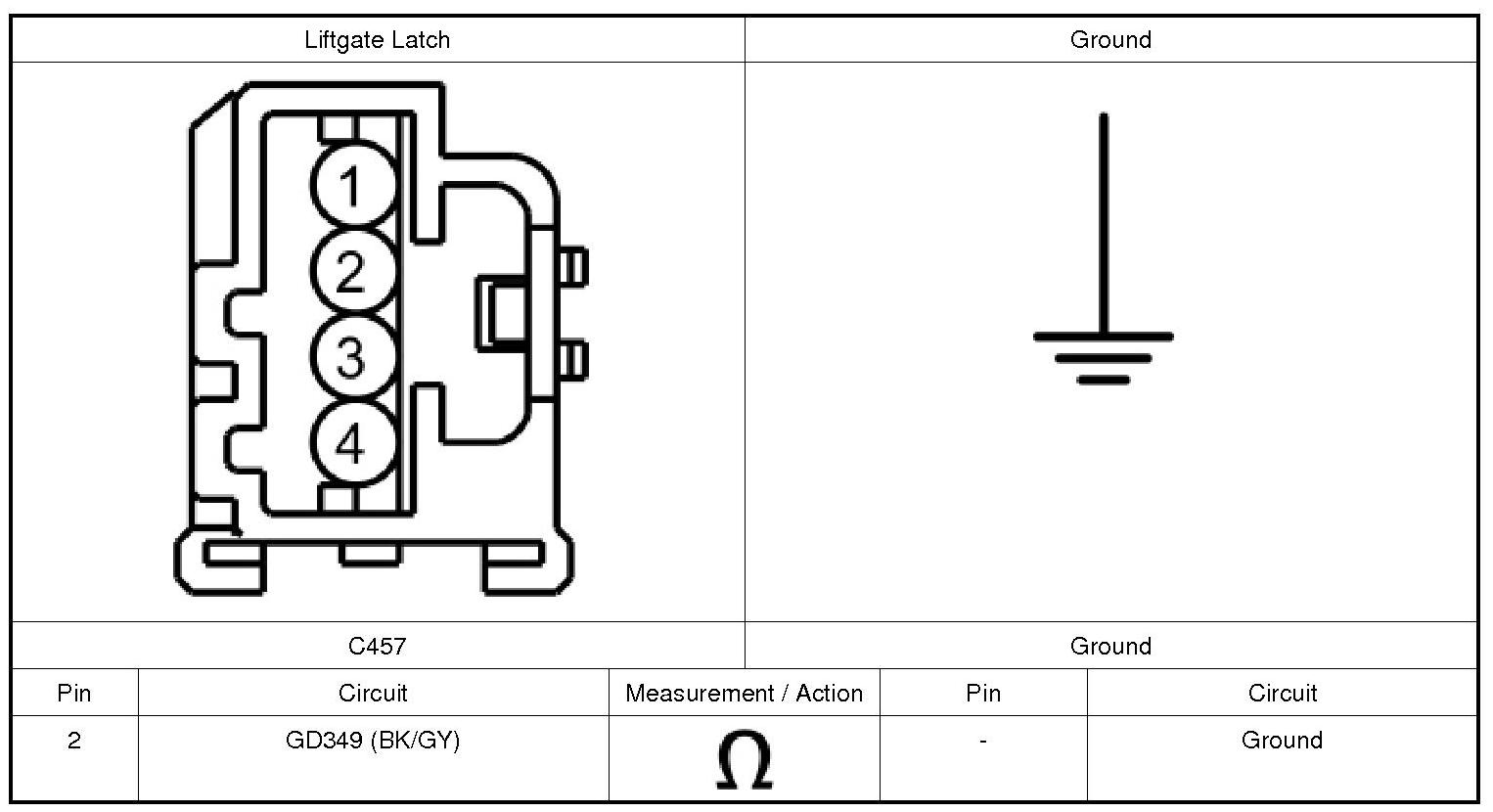 | Liftgate Latch | Ground |
|---|---|
| 1 2 3 4 | |
| C457 | Ground |

| Pin | Circuit | Measurement / Action | Pin | Circuit |
|---|---|---|---|---|
| 2 | GD349 (BK/GY) | $\Omega$ | - | Ground |