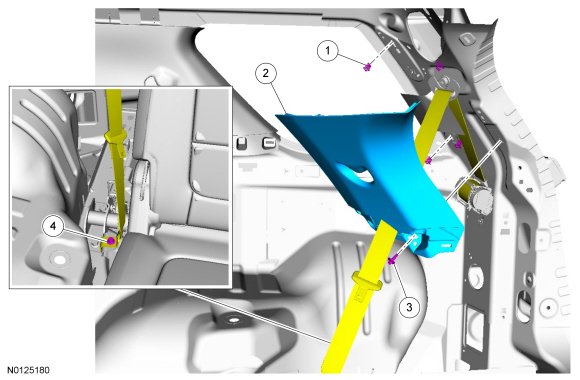 1
2
4
3
N0125180